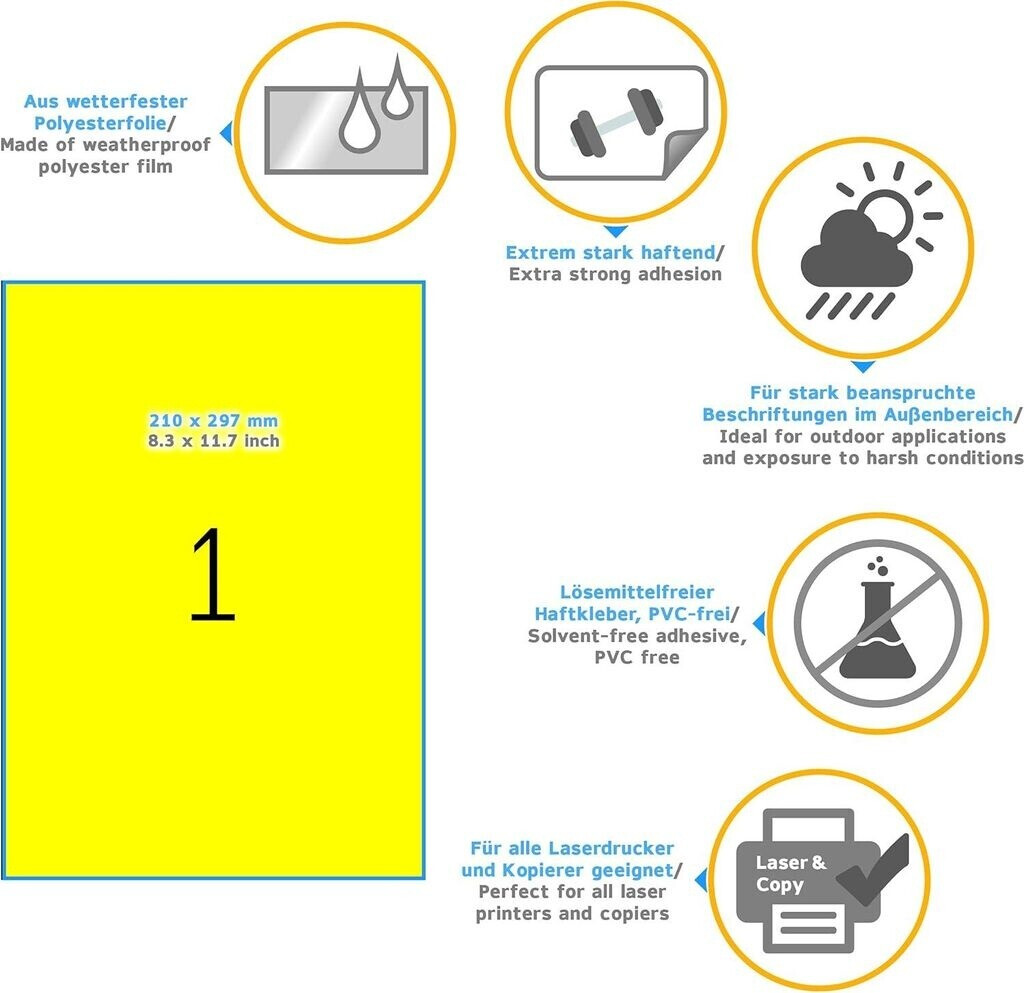 Aus wetterfester Polyesterfolie/
Made of weatherproof polyester film

Extrem stark haftend/
Extra strong adhesion

Für stark beanspruchte Beschriftungen im Außenbereich/
Ideal for outdoor applications and exposure to harsh conditions

210 x 297 mm
8.3 x 11.7 inch

1

Lösemittelfreier Haftkleber, PVC-frei/
Solvent-free adhesive, PVC free

Für alle Laserdrucker und Kopierer geeignet/
Perfect for all laser printers and copiers

Laser & Copy