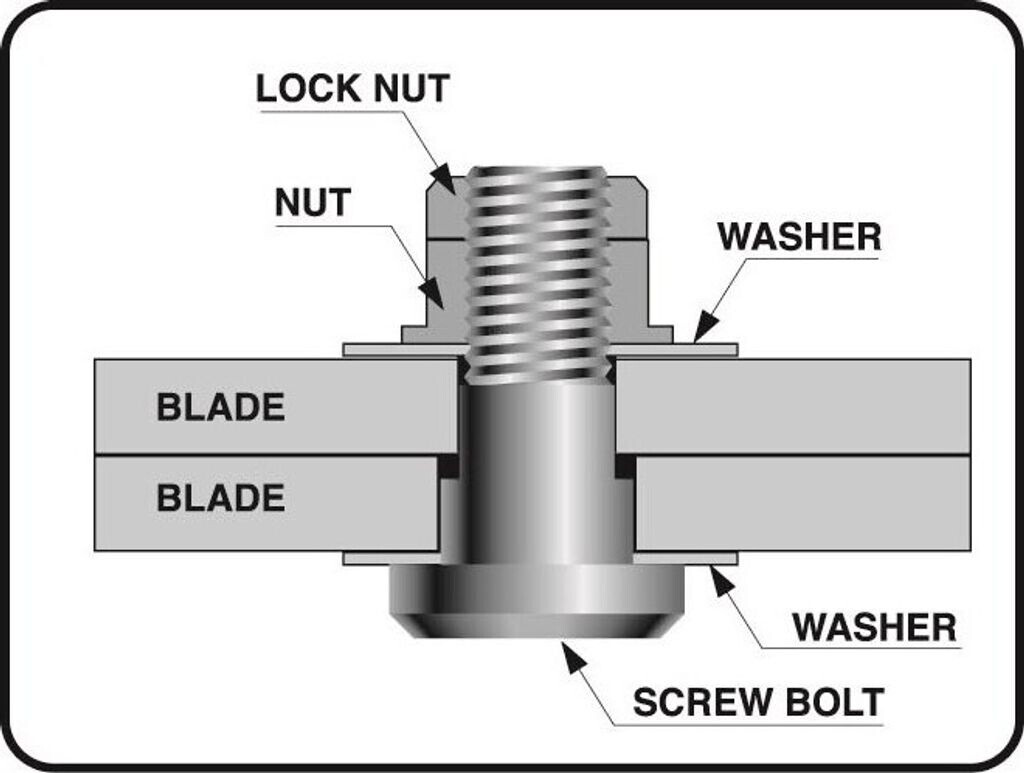 LOCK NUT
NUT
WASHER
BLADE
BLADE
WASHER
SCREW BOLT