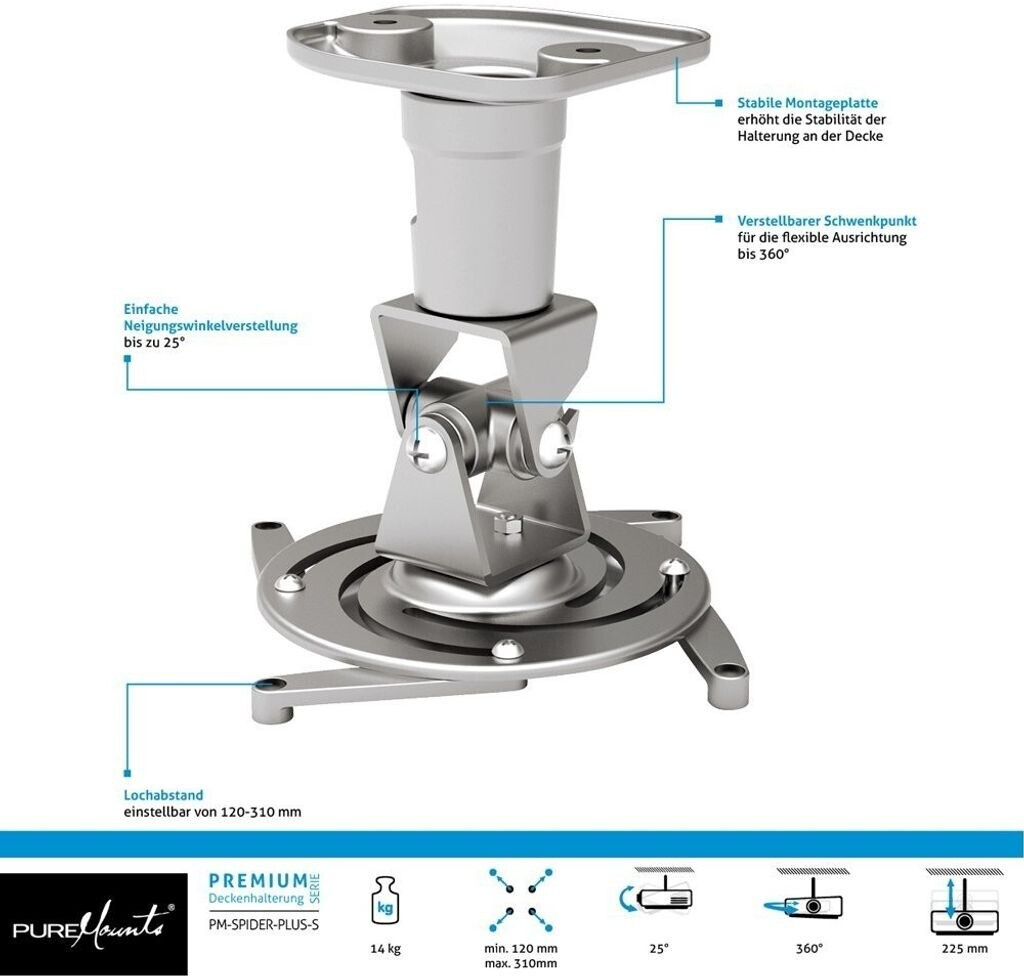 Stabile Montageplatte
erhöht die Stabilität der Halterung an der Decke

Verstellbarer Schwenkpunkt
für die flexible Ausrichtung bis 360°

Einfache Neigungswinkelverstellung
bis zu 25°

Lochabstand
einstellbar von 120-310 mm

PUREMounts®

PREMIUM SERIE
Deckenhalterung
PM-SPIDER-PLUS-S

kg
14 kg

min. 120 mm
max. 310mm

25°

360°

225 mm