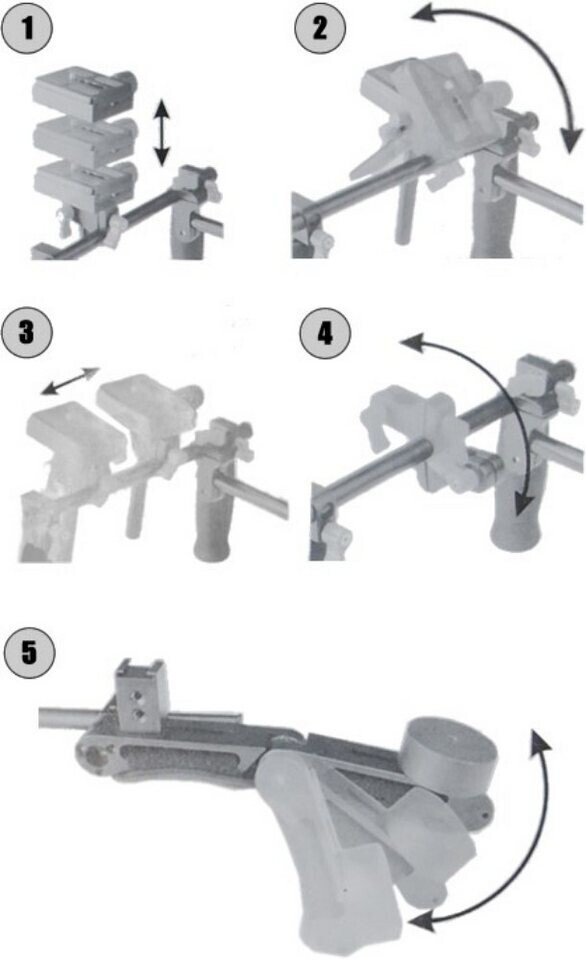 1

2

3

4

5