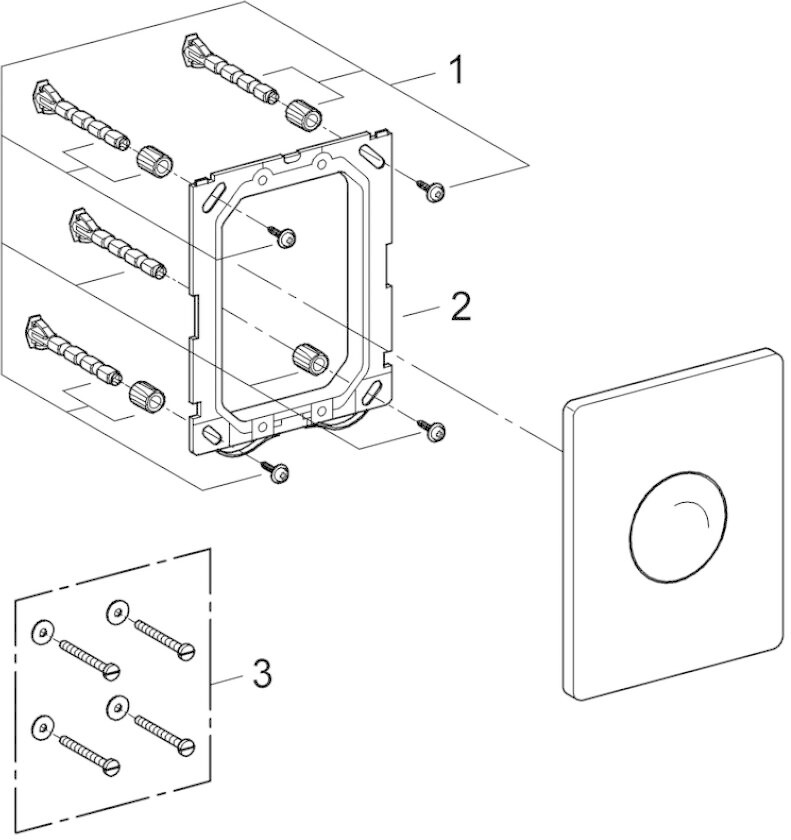 1

2

3