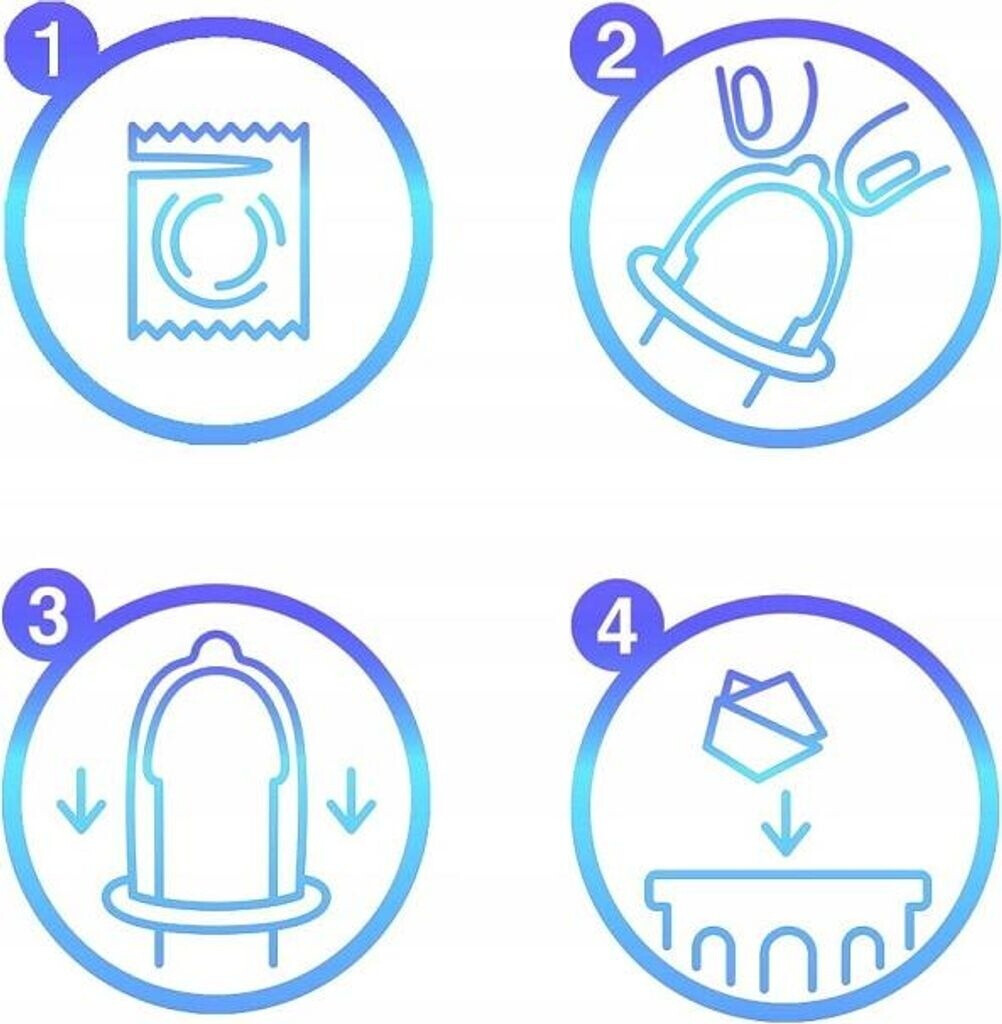 1

2

3

4