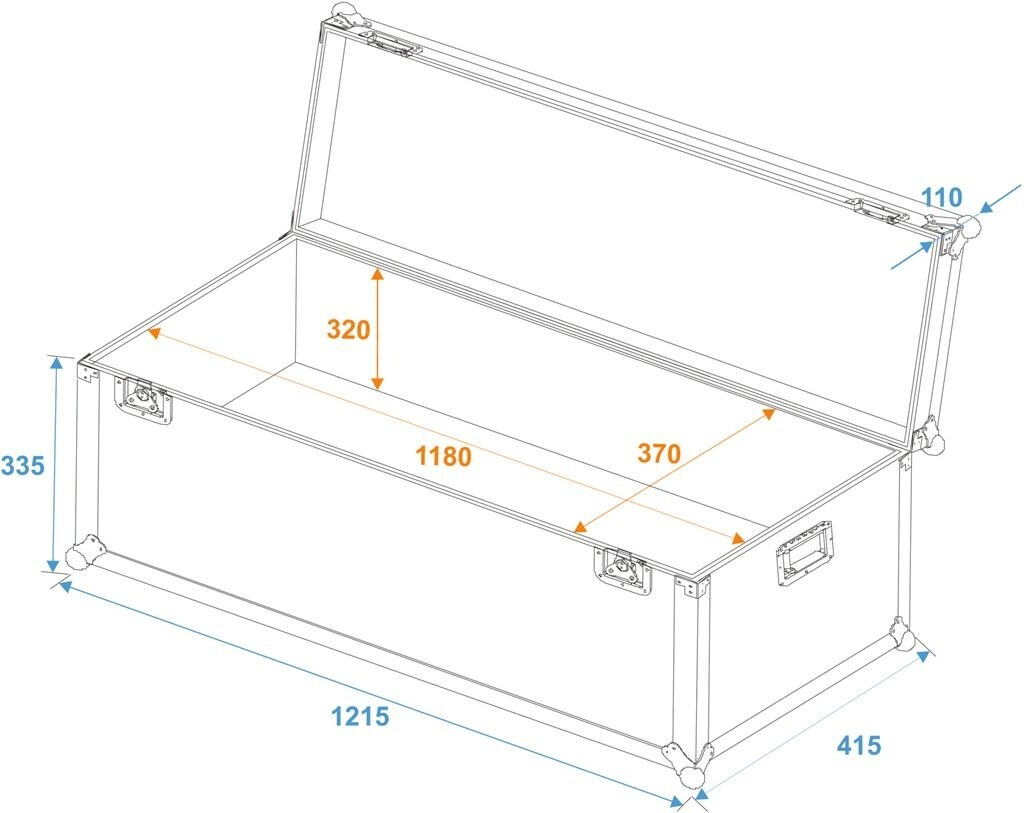 110
320
335
1180
370
1215
415