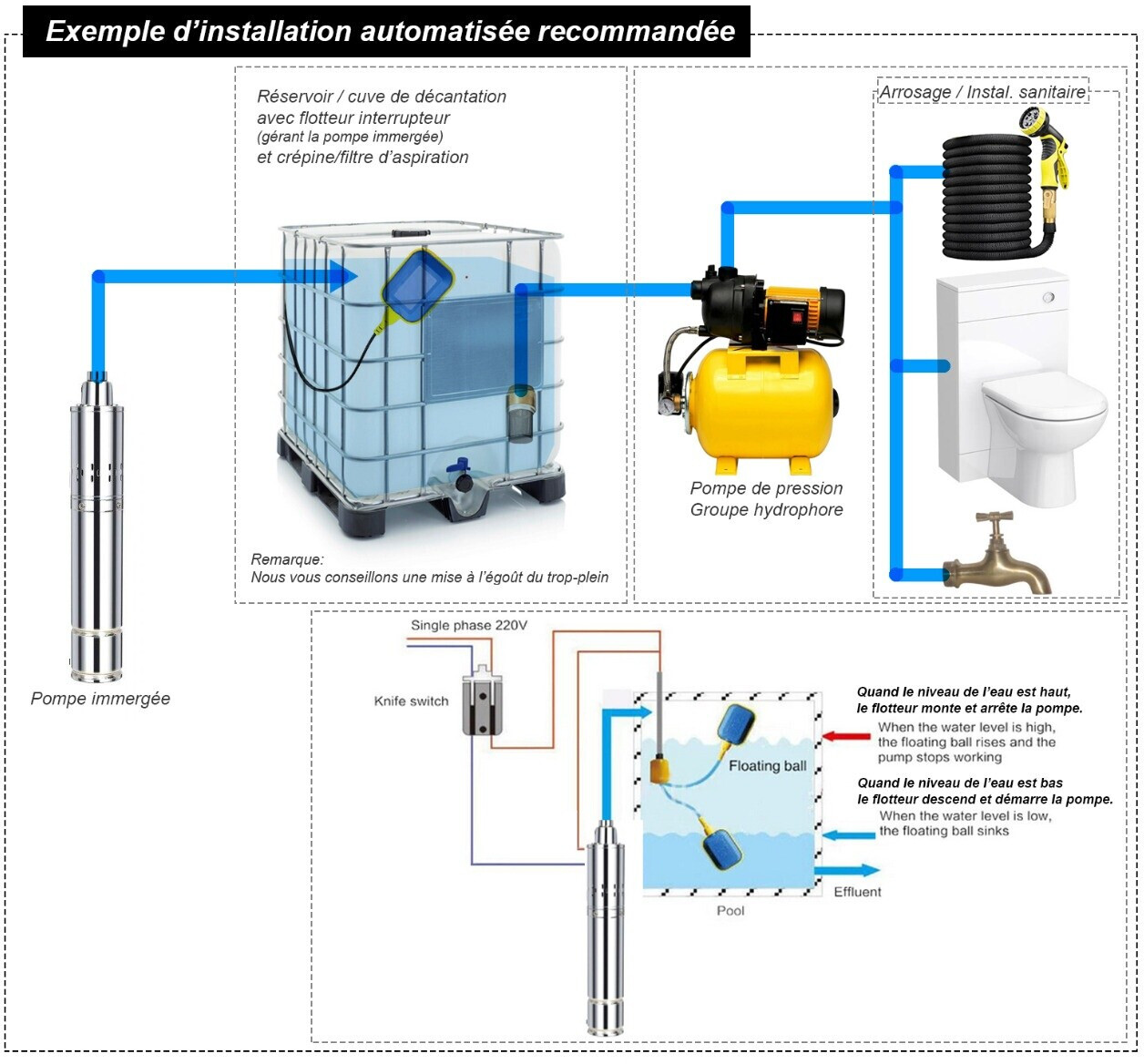 Exemple d'installation automatisée recommandée

Réservoir / cuve de décantation avec flotteur interrupteur (gérant la pompe immergée) et crépine/filtre d'aspiration

Arrosage / Instal. sanitaire

Pompe de pression
Groupe hydrophore

Remarque:
Nous vous conseillons une mise à l'égoût du trop-plein

Pompe immergée

Single phase 220V

Knife switch

Floating ball

Pool

Effluent

Quand le niveau de l'eau est haut, le flotteur monte et arrête la pompe.
When the water level is high, the floating ball rises and the pump stops working

Quand le niveau de l'eau est bas le flotteur descend et démarre la pompe.
When the water level is low, the floating ball sinks