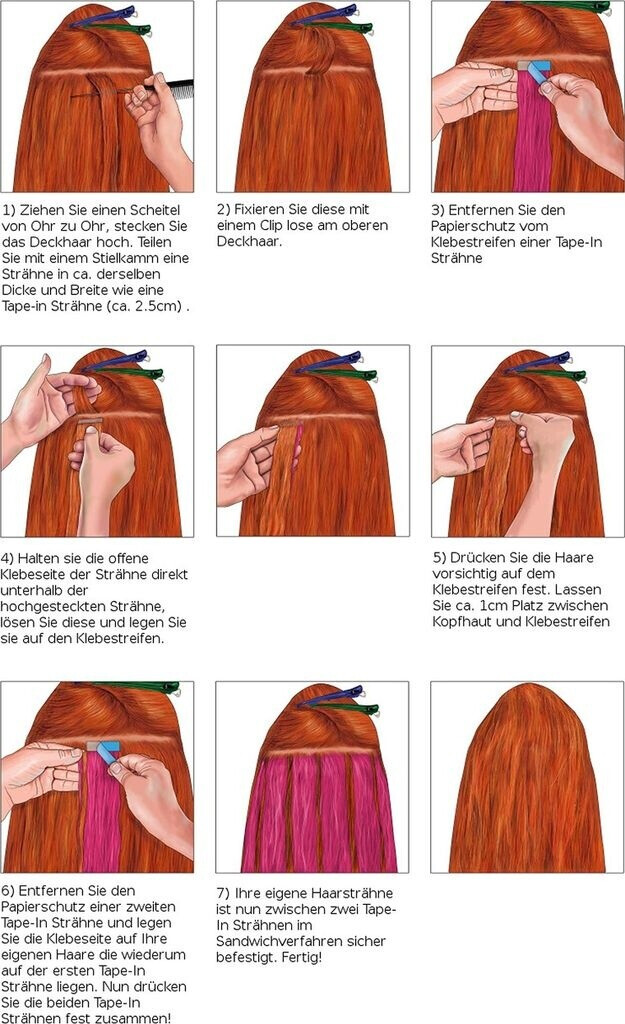 1) Ziehen Sie einen Scheitel von Ohr zu Ohr, stecken Sie das Deckhaar hoch. Teilen Sie mit einem Stielkamm eine Strähne in ca. derselben Dicke und Breite wie eine Tape-in Strähne (ca. 2.5cm) .

2) Fixieren Sie diese mit einem Clip lose am oberen Deckhaar.

3) Entfernen Sie den Papierschutz vom Klebestreifen einer Tape-In Strähne

4) Halten sie die offene Klebeseite der Strähne direkt unterhalb der hochgesteckten Strähne, lösen Sie diese und legen Sie sie auf den Klebestreifen.

5) Drücken Sie die Haare vorsichtig auf dem Klebestreifen fest. Lassen Sie ca. 1cm Platz zwischen Kopfhaut und Klebestreifen

6) Entfernen Sie den Papierschutz einer zweiten Tape-In Strähne und legen Sie die Klebeseite auf Ihre eigenen Haare die wiederum auf der ersten Tape-In Strähne liegen. Nun drücken Sie die beiden Tape-In Strähnen fest zusammen!

7) Ihre eigene Haarsträhne ist nun zwischen zwei Tape-In Strähnen im Sandwichverfahren sicher befestigt. Fertig!