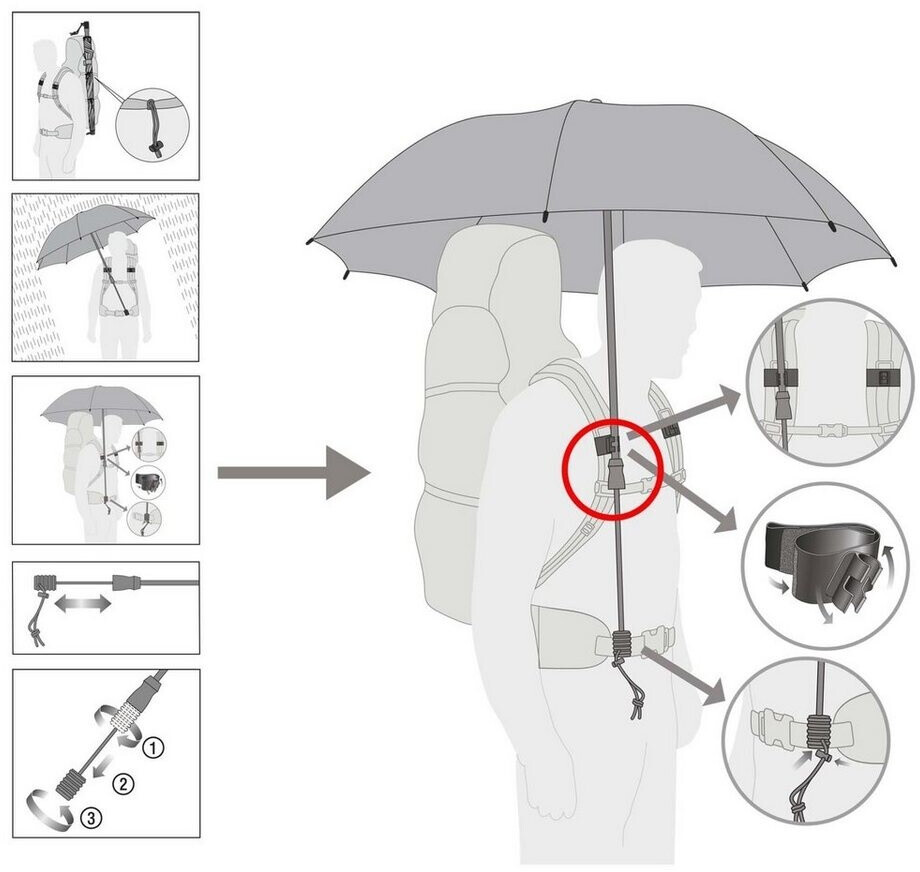 ① ② ③