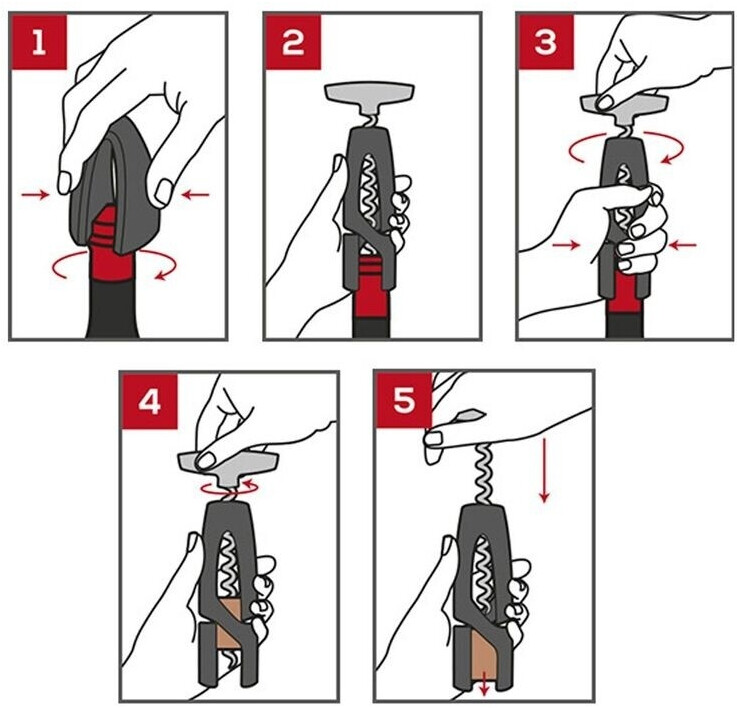 1

2

3

4

5