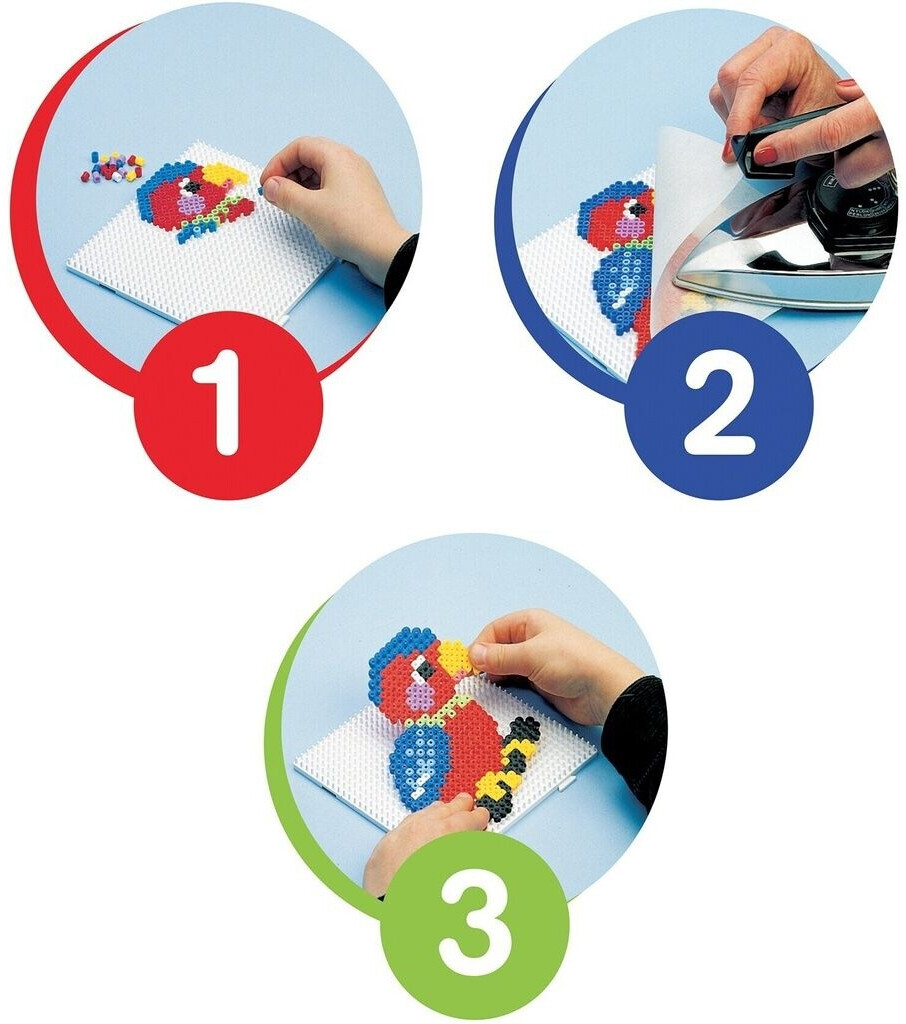 1

2

3