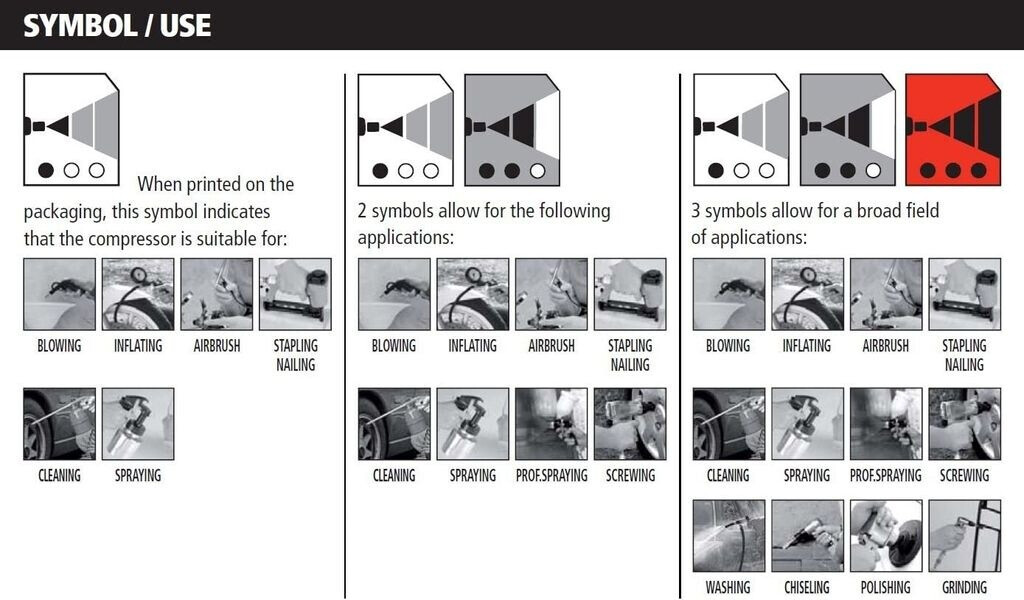 SYMBOL / USE

When printed on the packaging, this symbol indicates that the compressor is suitable for:

BLOWING
INFLATING
AIRBRUSH
STAPLING NAILING
CLEANING
SPRAYING

2 symbols allow for the following applications:

BLOWING
INFLATING
AIRBRUSH
STAPLING NAILING
CLEANING
SPRAYING
PROF.SPRAYING
SCREWING

3 symbols allow for a broad field of applications:

BLOWING
INFLATING
AIRBRUSH
STAPLING NAILING
CLEANING
SPRAYING
PROF.SPRAYING
SCREWING
WASHING
CHISELING
POLISHING
GRINDING