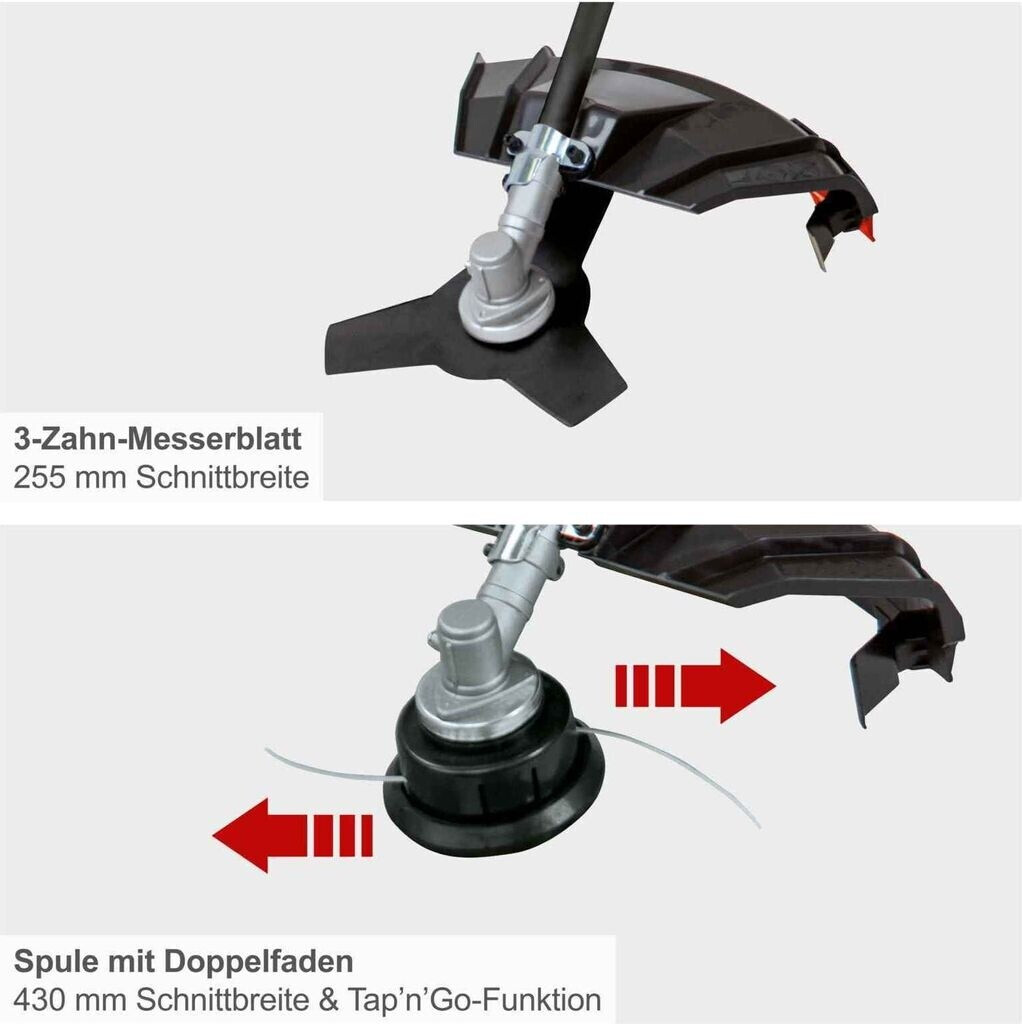 3-Zahn-Messerblatt
255 mm Schnittbreite

Spule mit Doppelfaden
430 mm Schnittbreite & Tap'n'Go-Funktion