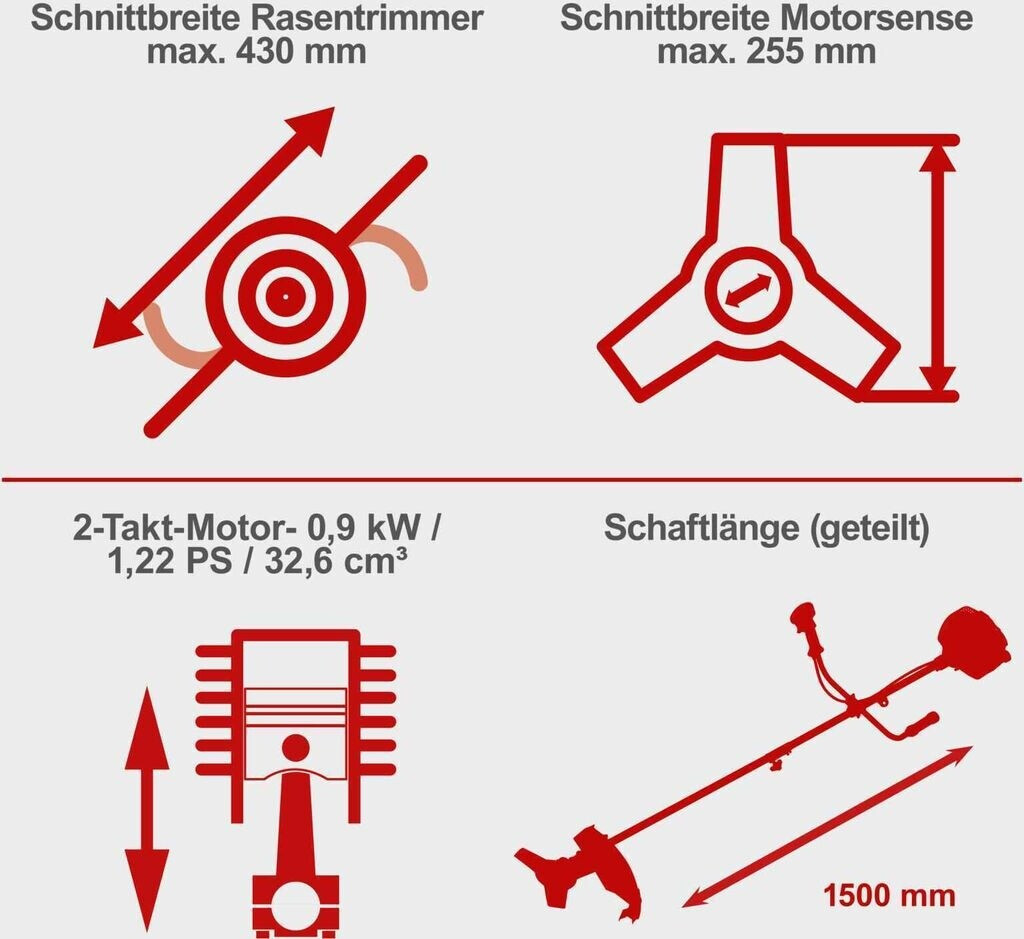 Schnittbreite Rasentrimmer max. 430 mm

Schnittbreite Motorsense max. 255 mm

2-Takt-Motor- 0,9 kW / 1,22 PS / 32,6 cm³

Schaftlänge (geteilt)

1500 mm