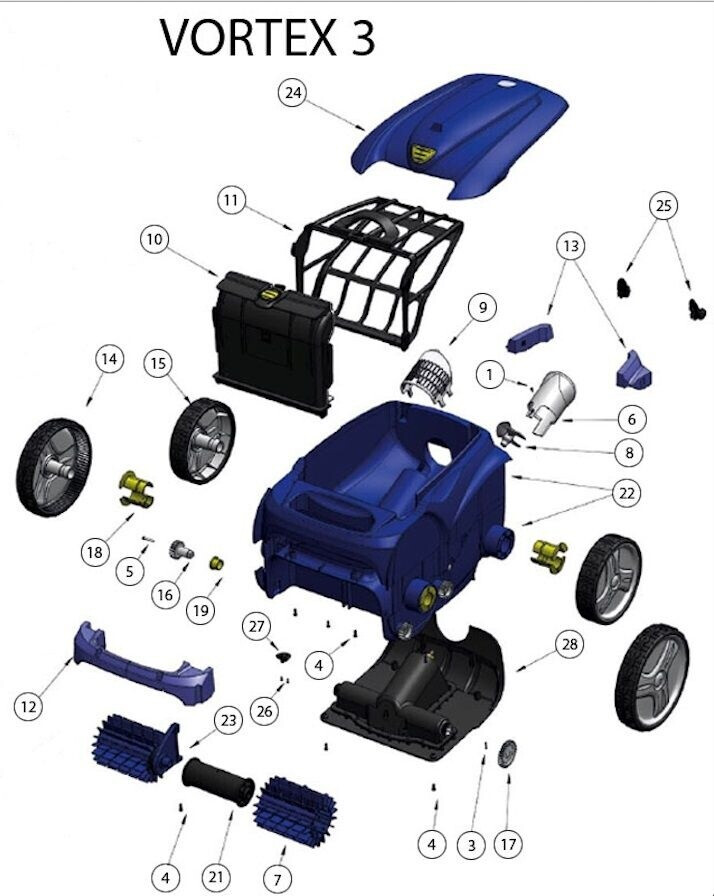 VORTEX 3

24

11

25

10

13

9

14

15

1

6

8

22

18

5

16

19

27

4

28

12

26

23

4

3

17

4

21

7