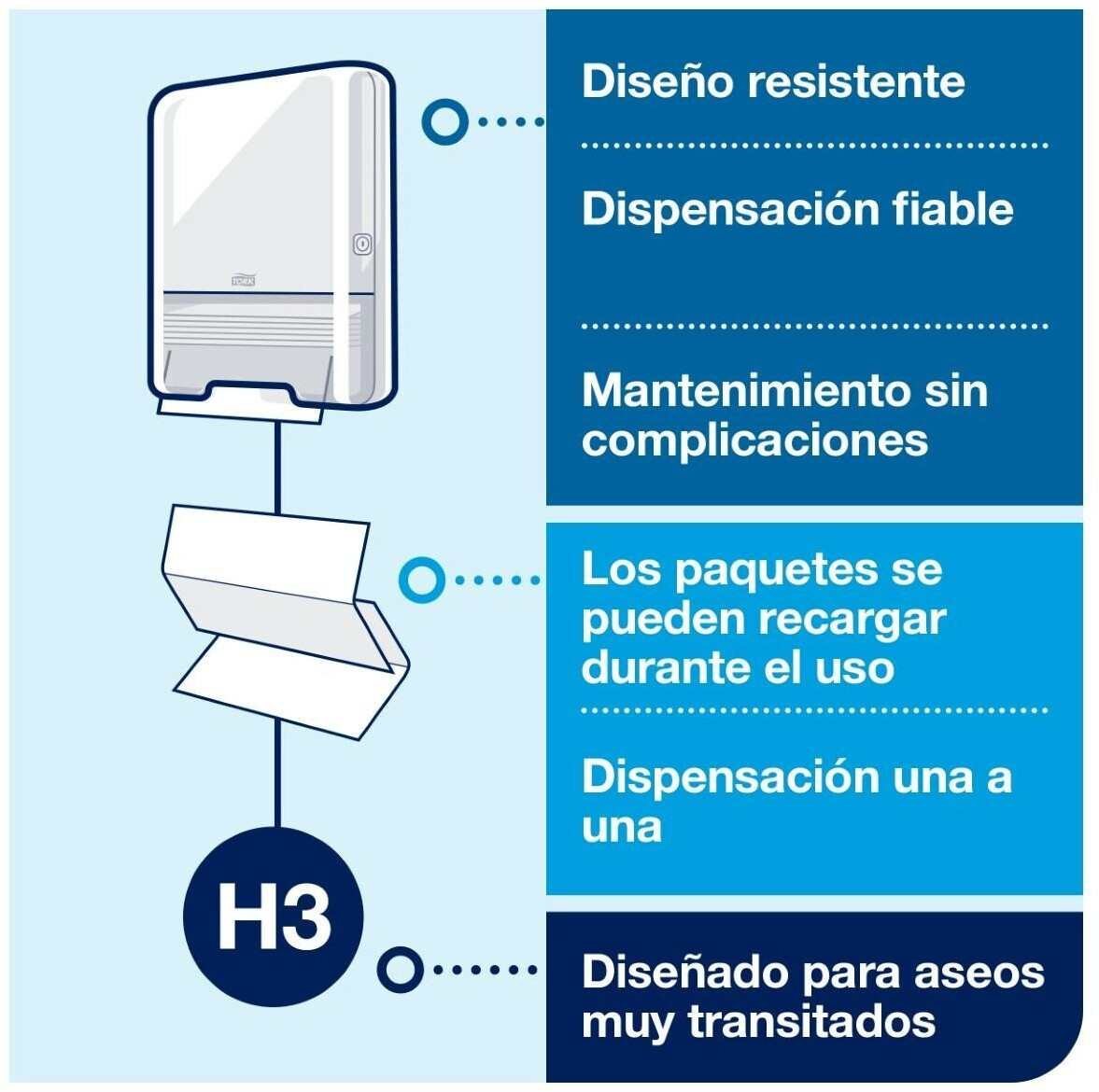 TORK

Diseño resistente

Dispensación fiable

Mantenimiento sin complicaciones

Los paquetes se pueden recargar durante el uso

Dispensación una a una

H3

Diseñado para aseos muy transitados