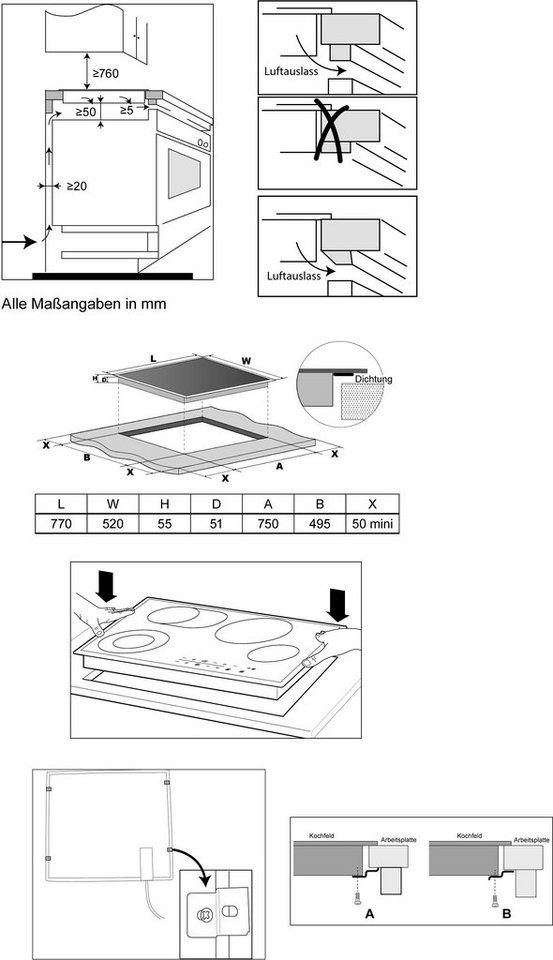 ≥760

≥50

≥5

≥20

Luftauslass

Luftauslass

Alle Maßangaben in mm

L

W

H

D

Dichtung

X

B

X

A

X

| L | W | H | D | A | B | X |
|---|---|---|---|---|---|---|
| 770 | 520 | 55 | 51 | 750 | 495 | 50 mini |

Kochfeld

Arbeitsplatte

A

Kochfeld

Arbeitsplatte

B