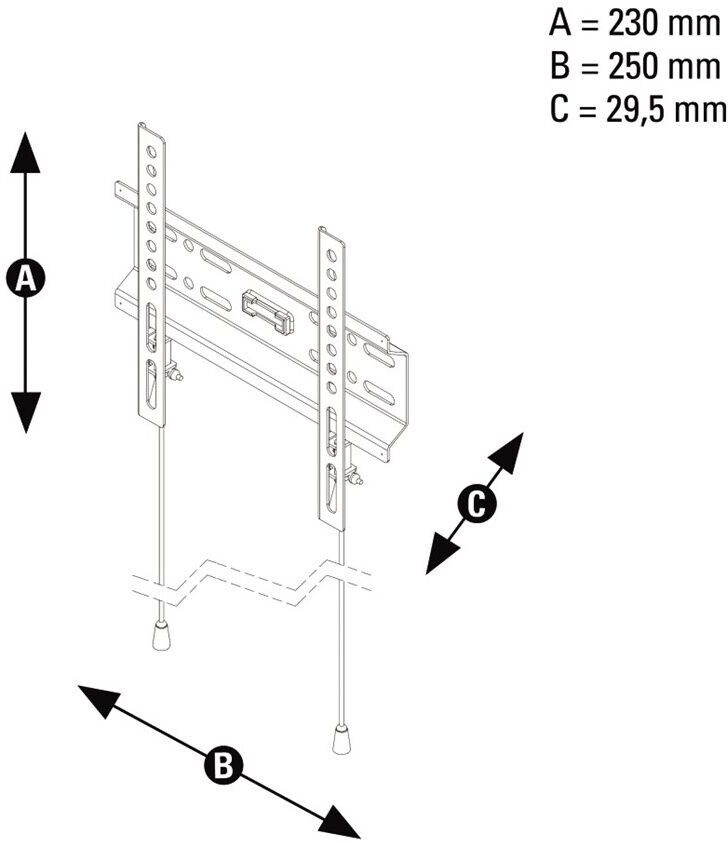 A = 230 mm
B = 250 mm
C = 29,5 mm

A

C

B