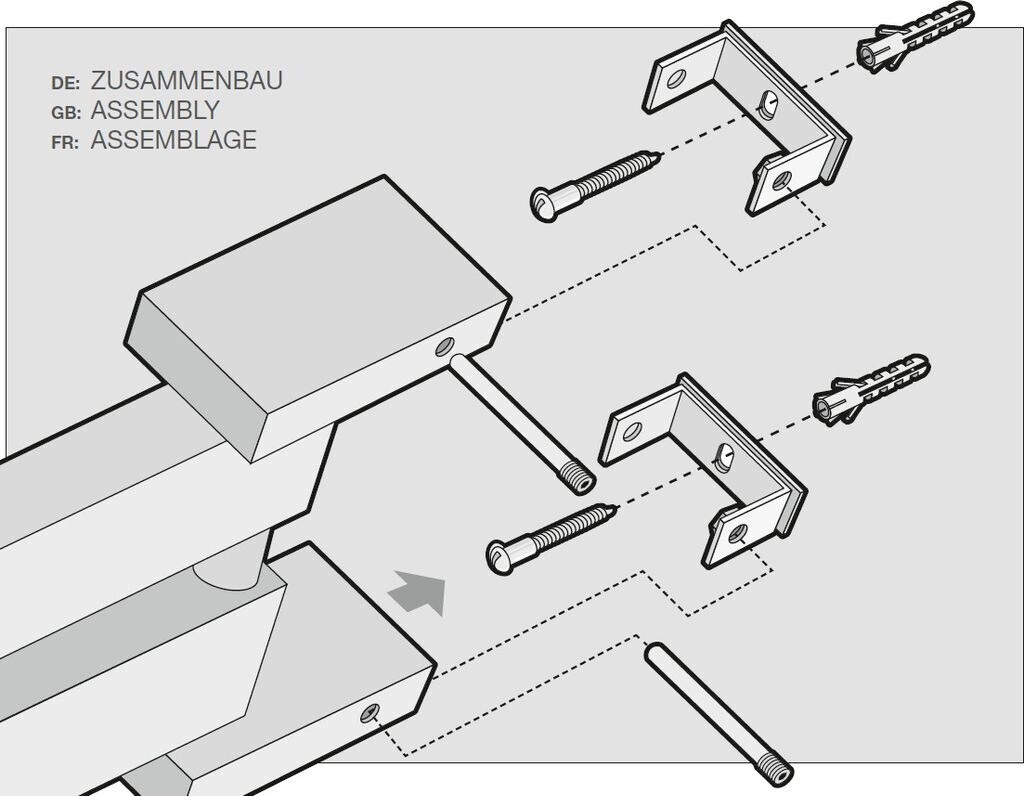 DE: ZUSAMMENBAU
GB: ASSEMBLY
FR: ASSEMBLAGE