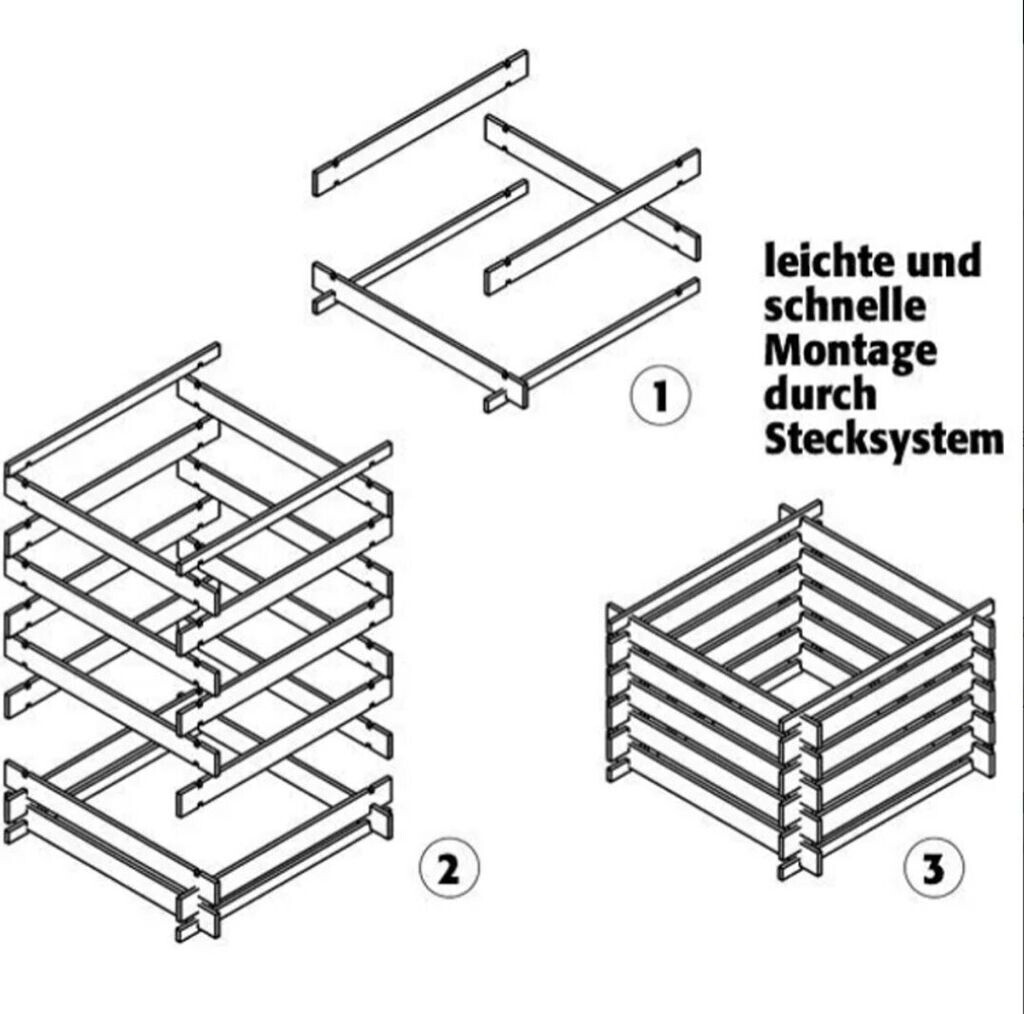 leichte und schnelle Montage durch Stecksystem

1

2

3