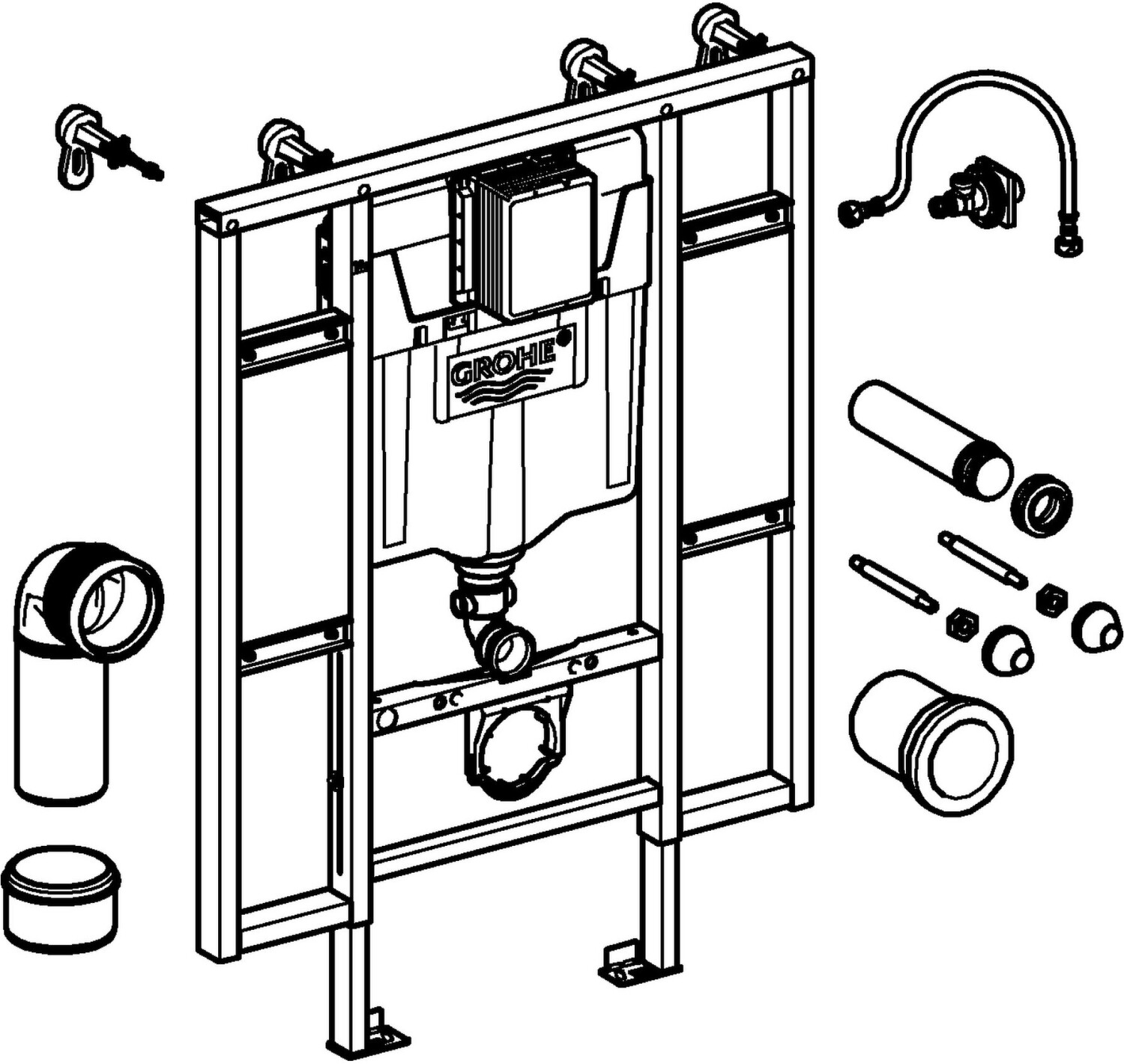 GROHE