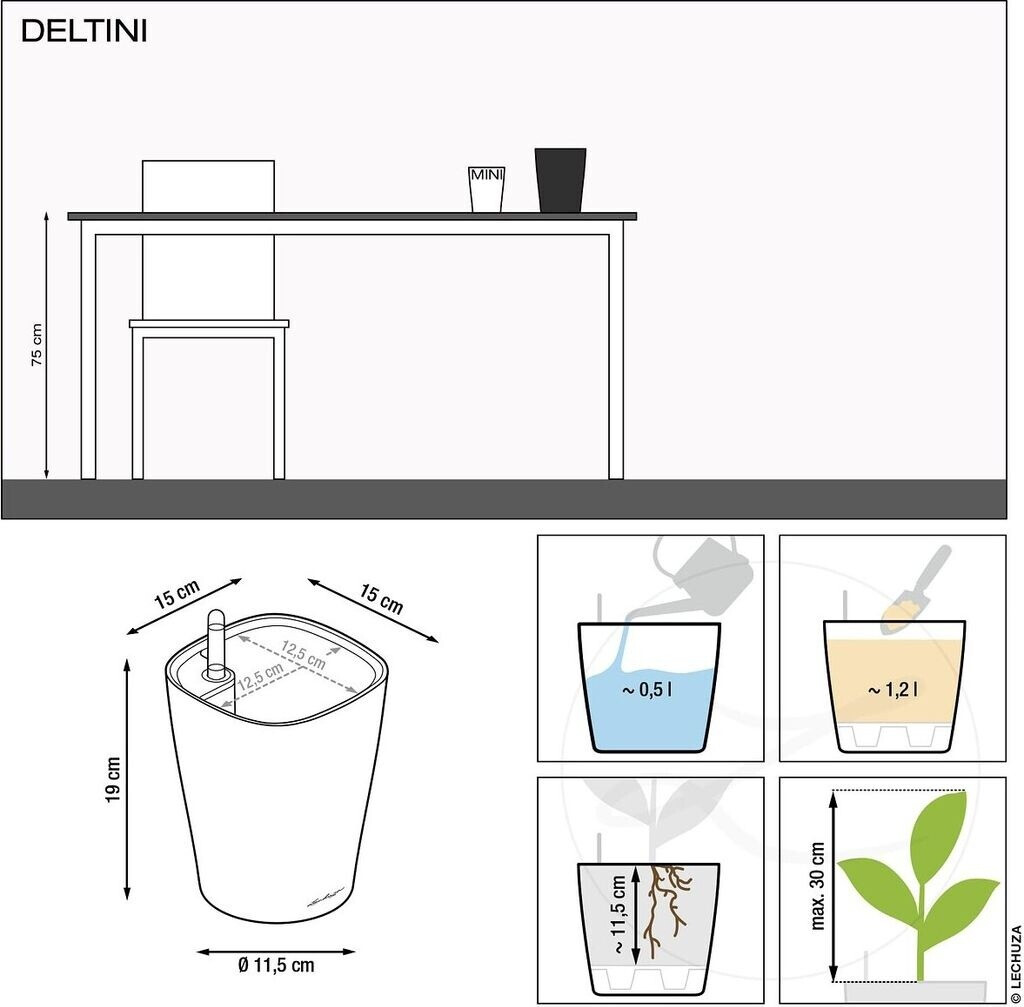 DELTINI

MINI

75 cm

15 cm
15 cm
12,5 cm
12,5 cm
19 cm
Ø 11,5 cm

~ 0,5 l

~ 1,2 l

~ 11,5 cm

max. 30 cm

© LECHUZA