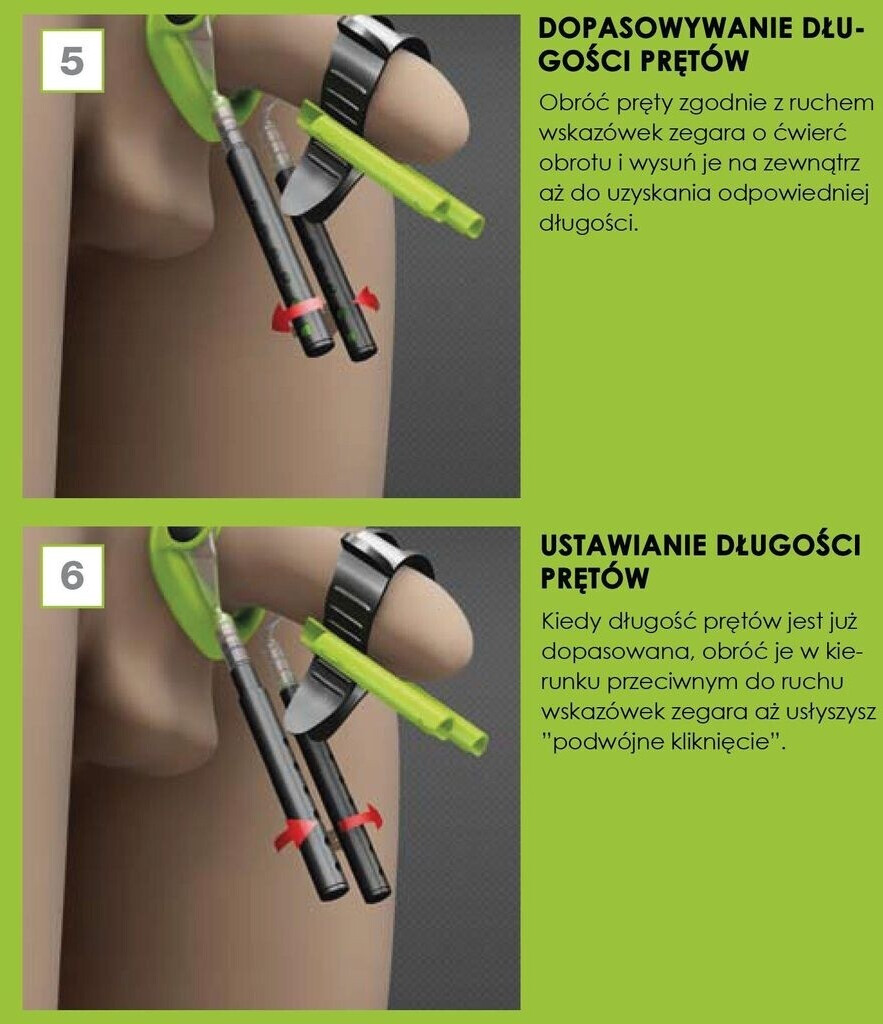 5

DOPASOWYWANIE DŁUGOŚCI PRĘTÓW

Obróć pręty zgodnie z ruchem wskazówek zegara o ćwierć obrotu i wysuń je na zewnątrz aż do uzyskania odpowiedniej długości.

6

USTAWIANIE DŁUGOŚCI PRĘTÓW

Kiedy długość prętów jest już dopasowana, obróć je w kierunku przeciwnym do ruchu wskazówek zegara aż usłyszysz "podwójne kliknięcie".