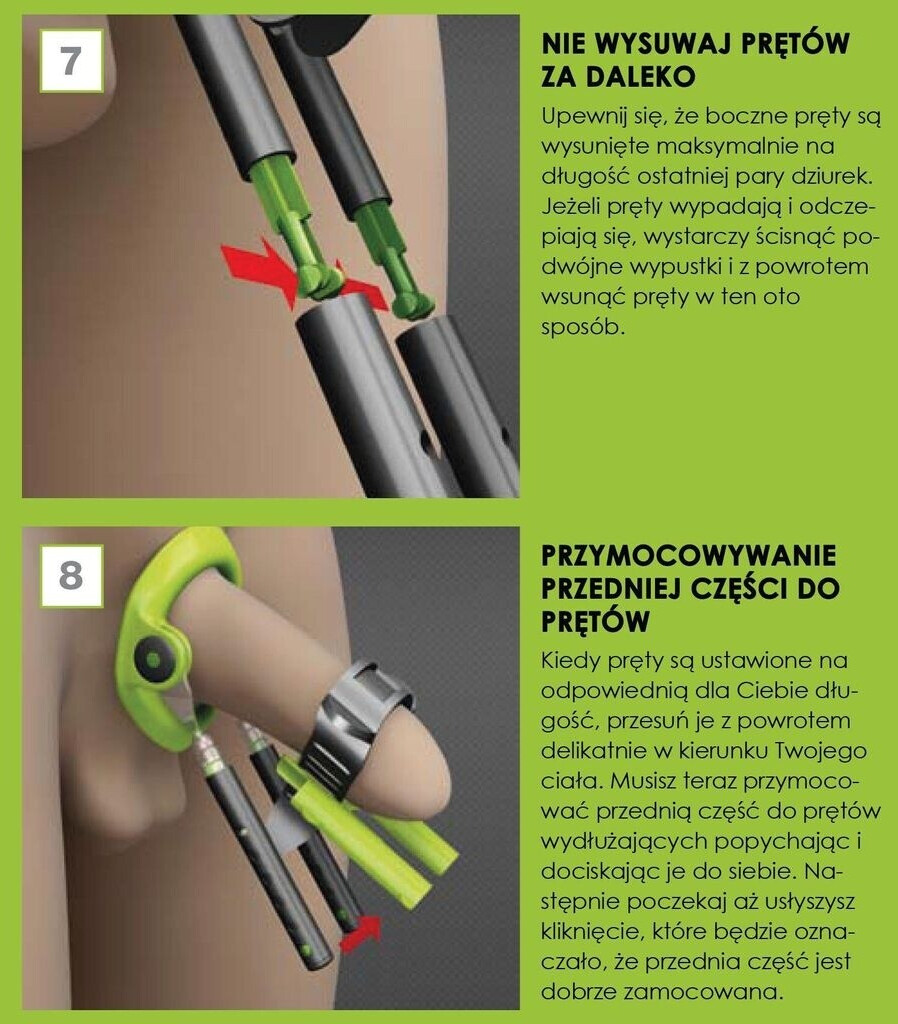 7

NIE WYSUWAJ PRĘTÓW ZA DALEKO

Upewnij się, że boczne pręty są wysunięte maksymalnie na długość ostatniej pary dziurek. Jeżeli pręty wypadają i odczepiają się, wystarczy ścisnąć podwójne wypustki i z powrotem wsunąć pręty w ten oto sposób.

8

PRZYMOCOWYWANIE PRZEDNIEJ CZĘŚCI DO PRĘTÓW

Kiedy pręty są ustawione na odpowiednią dla Ciebie długość, przesuń je z powrotem delikatnie w kierunku Twojego ciała. Musisz teraz przymocować przednią część do prętów wydłużających popychając i dociskając je do siebie. Następnie poczekaj aż usłyszysz kliknięcie, które będzie oznaczało, że przednia część jest dobrze zamocowana.