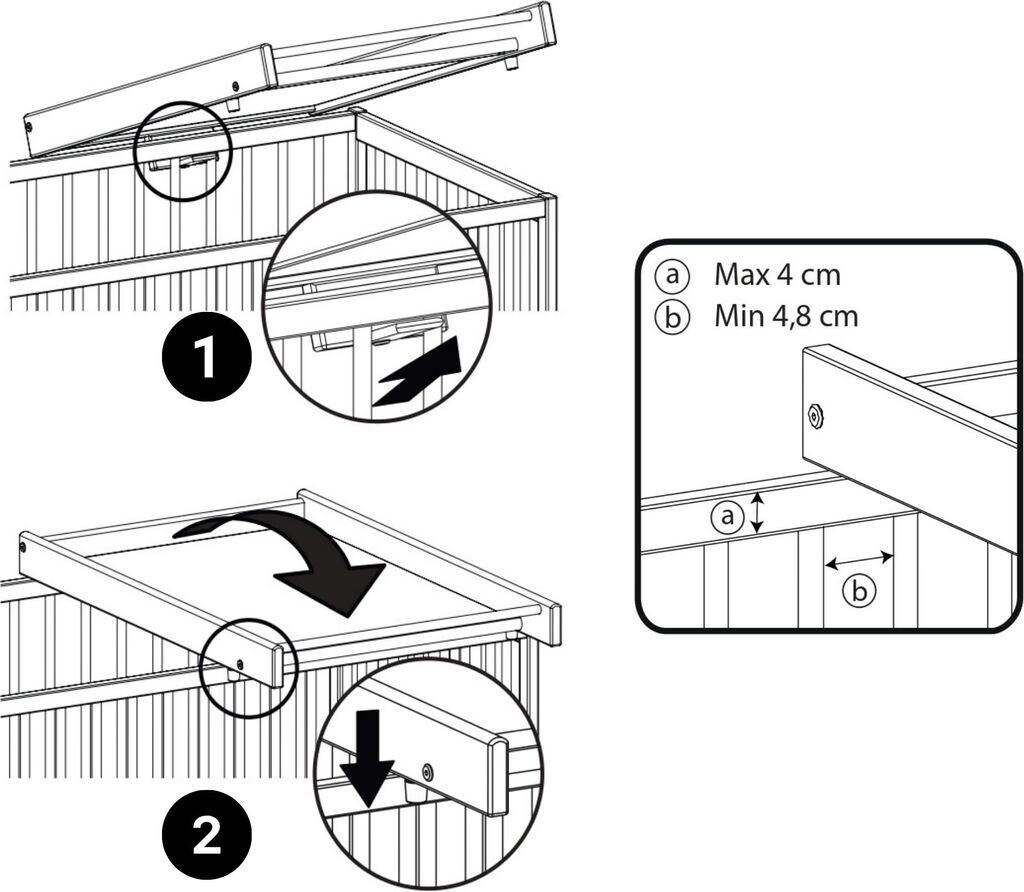 1

2

ⓐ Max 4 cm
ⓑ Min 4,8 cm

ⓐ

ⓑ