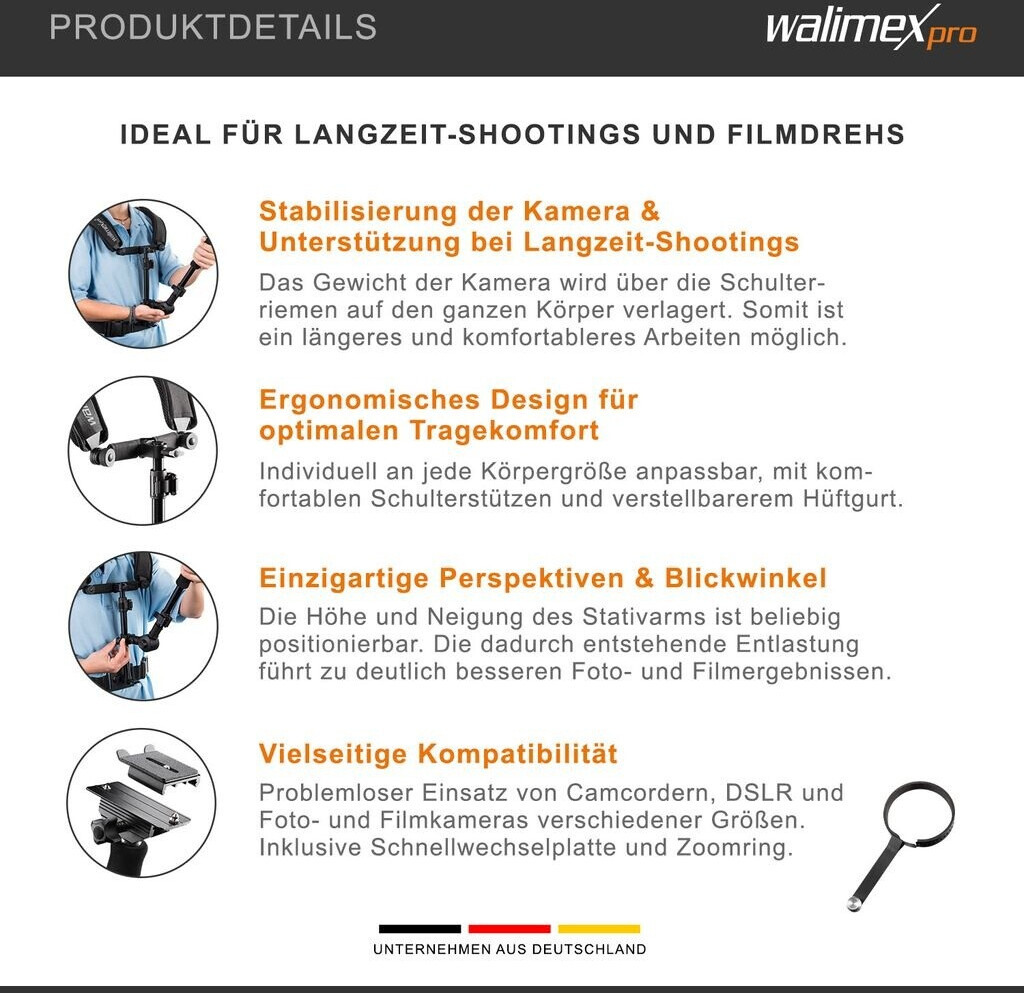 PRODUKTDETAILS

walimex pro

IDEAL FÜR LANGZEIT-SHOOTINGS UND FILMDREHS

Stabilisierung der Kamera & Unterstützung bei Langzeit-Shootings

Das Gewicht der Kamera wird über die Schulterriemen auf den ganzen Körper verlagert. Somit ist ein längeres und komfortableres Arbeiten möglich.

Ergonomisches Design für optimalen Tragekomfort

Individuell an jede Körpergröße anpassbar, mit komfortablen Schulterstützen und verstellbarerem Hüftgurt.

Einzigartige Perspektiven & Blickwinkel

Die Höhe und Neigung des Stativarms ist beliebig positionierbar. Die dadurch entstehende Entlastung führt zu deutlich besseren Foto- und Filmergebnissen.

Vielseitige Kompatibilität

Problemloser Einsatz von Camcordern, DSLR und Foto- und Filmkameras verschiedener Größen. Inklusive Schnellwechselplatte und Zoomring.

UNTERNEHMEN AUS DEUTSCHLAND