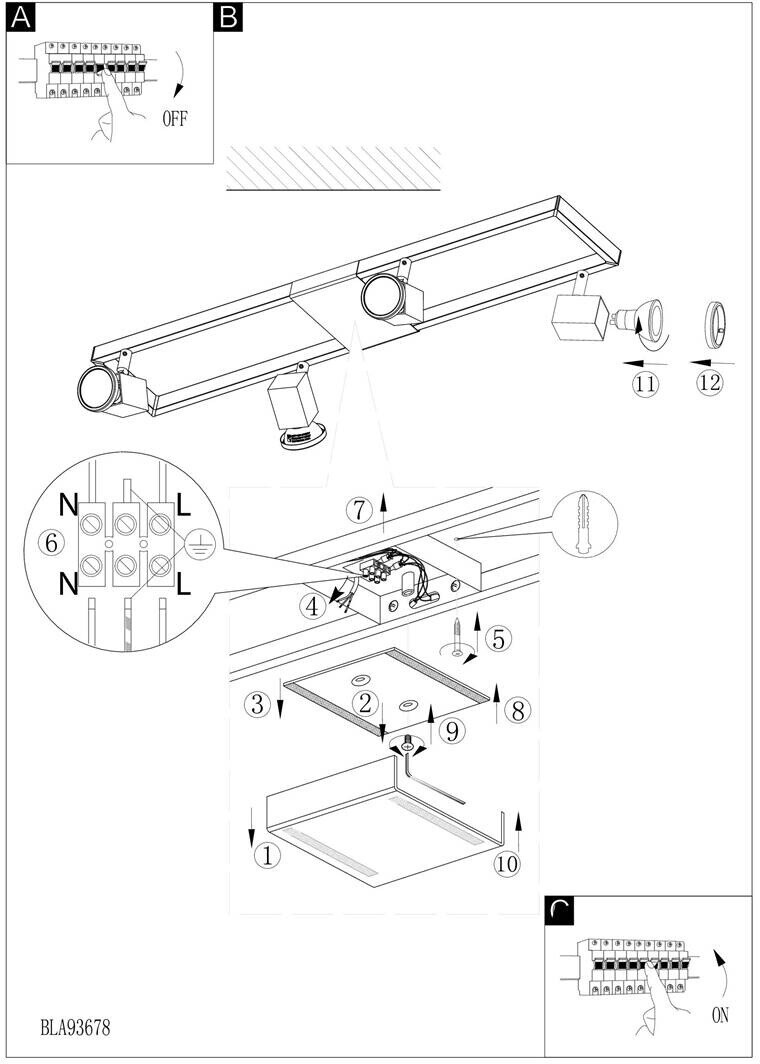 A

OFF

B

11

12

N

L

6

N

L

7

4

5

3

2

8

9

1

10

C

ON

BLA93678