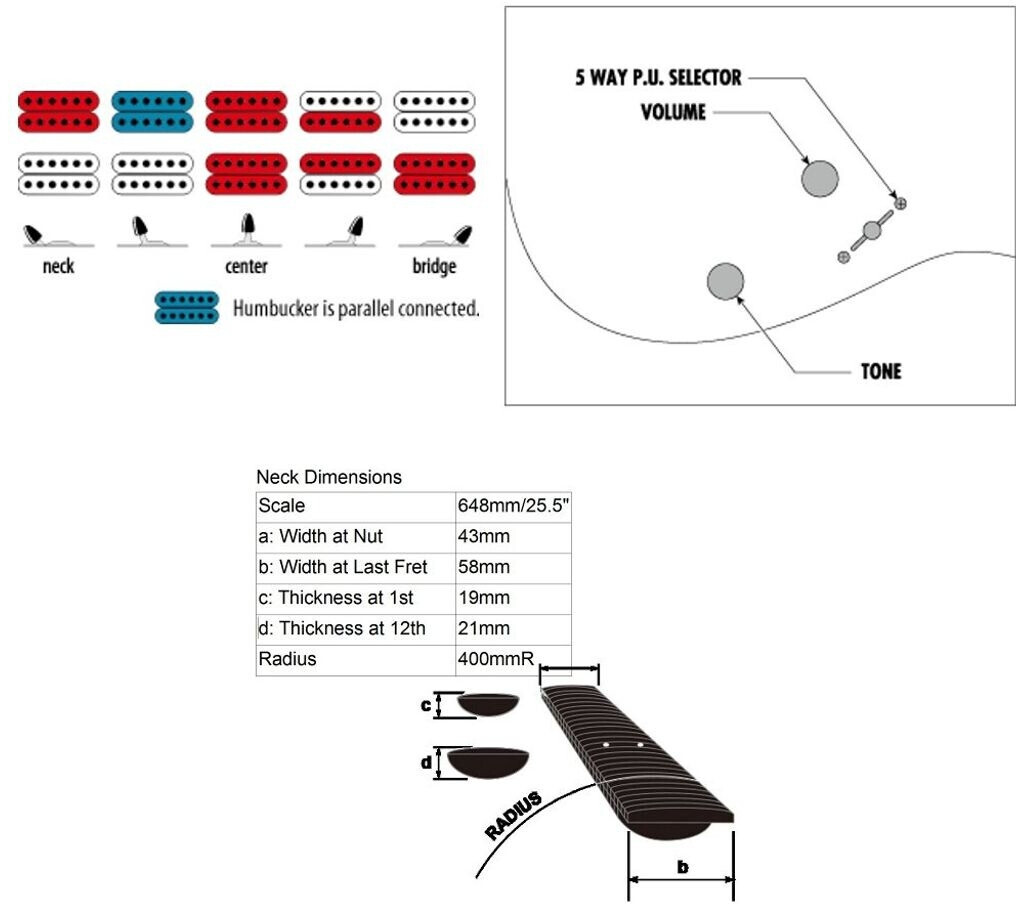 neck
center
bridge

Humbucker is parallel connected.

5 WAY P.U. SELECTOR
VOLUME
TONE

Neck Dimensions

| Scale | 648mm/25.5" |
|---|---|
| a: Width at Nut | 43mm |
| b: Width at Last Fret | 58mm |
| c: Thickness at 1st | 19mm |
| d: Thickness at 12th | 21mm |
| Radius | 400mmR |

c
d
RADIUS
b