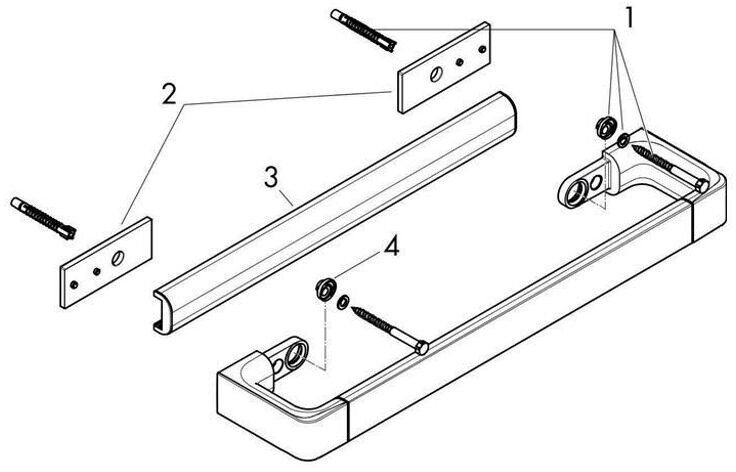 1
2
3
4