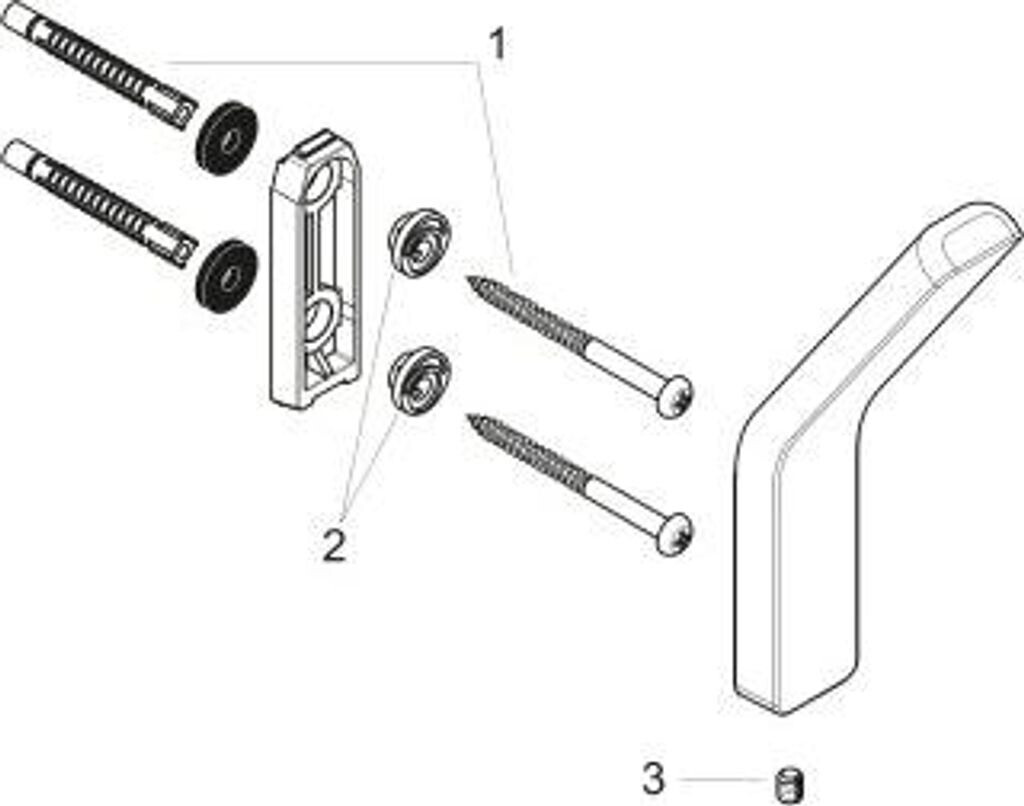 1

2

3