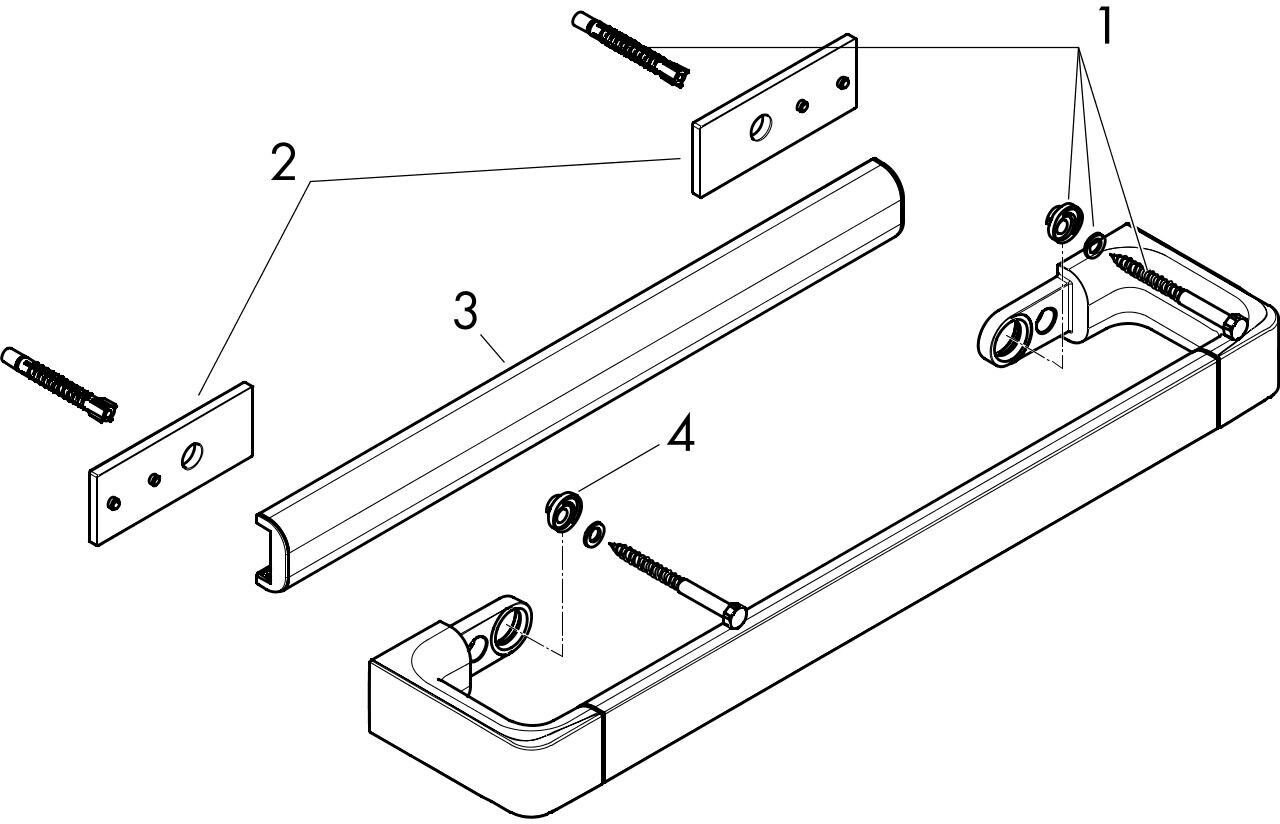 1
2
3
4