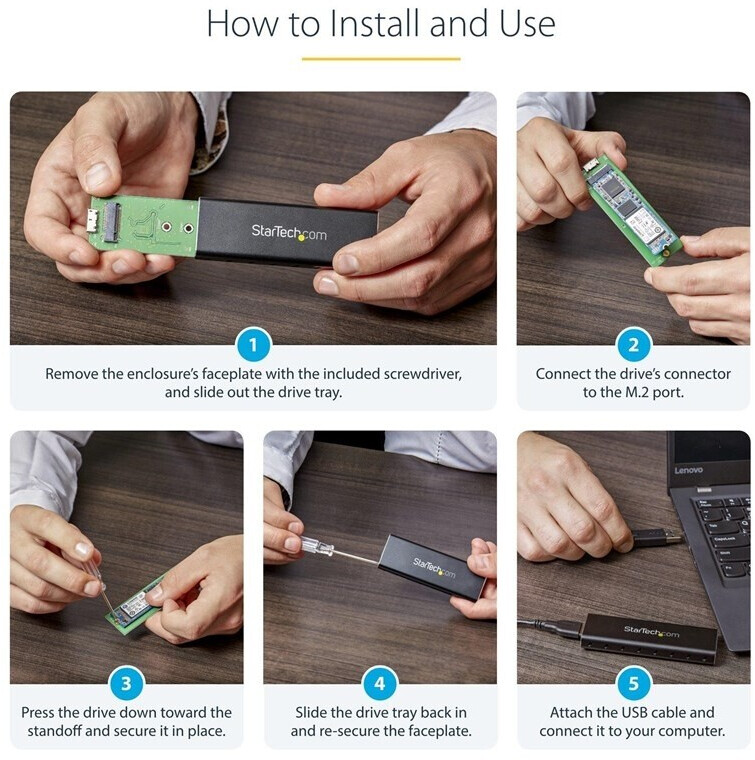 How to Install and Use

StarTech.com

1

Remove the enclosure's faceplate with the included screwdriver, and slide out the drive tray.

2

Connect the drive's connector to the M.2 port.

3

Press the drive down toward the standoff and secure it in place.

StarTech.com

4

Slide the drive tray back in and re-secure the faceplate.

Lenovo

StarTech.com

5

Attach the USB cable and connect it to your computer.