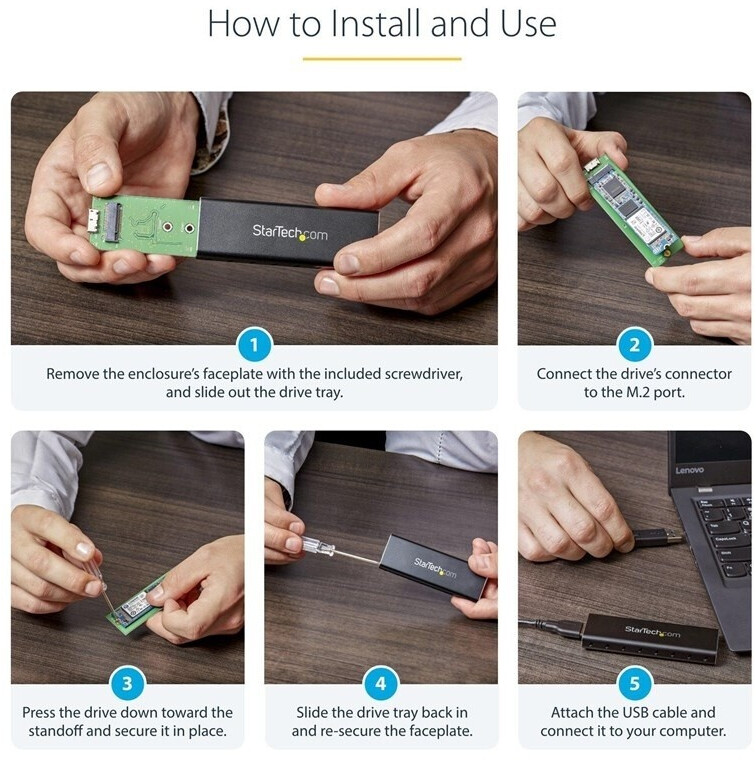 How to Install and Use

StarTech.com

1

Remove the enclosure's faceplate with the included screwdriver, and slide out the drive tray.

2

Connect the drive's connector to the M.2 port.

3

Press the drive down toward the standoff and secure it in place.

StarTech.com

4

Slide the drive tray back in and re-secure the faceplate.

Lenovo

StarTech.com

5

Attach the USB cable and connect it to your computer.