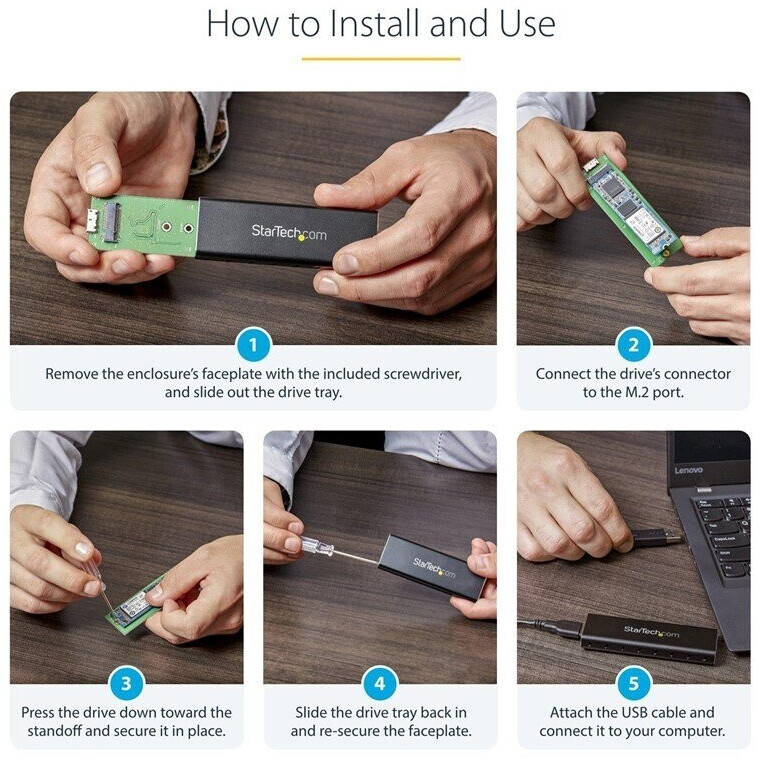 How to Install and Use

StarTech.com

1
Remove the enclosure's faceplate with the included screwdriver, and slide out the drive tray.

2
Connect the drive's connector to the M.2 port.

3
Press the drive down toward the standoff and secure it in place.

StarTech.com

4
Slide the drive tray back in and re-secure the faceplate.

Lenovo

StarTech.com

5
Attach the USB cable and connect it to your computer.