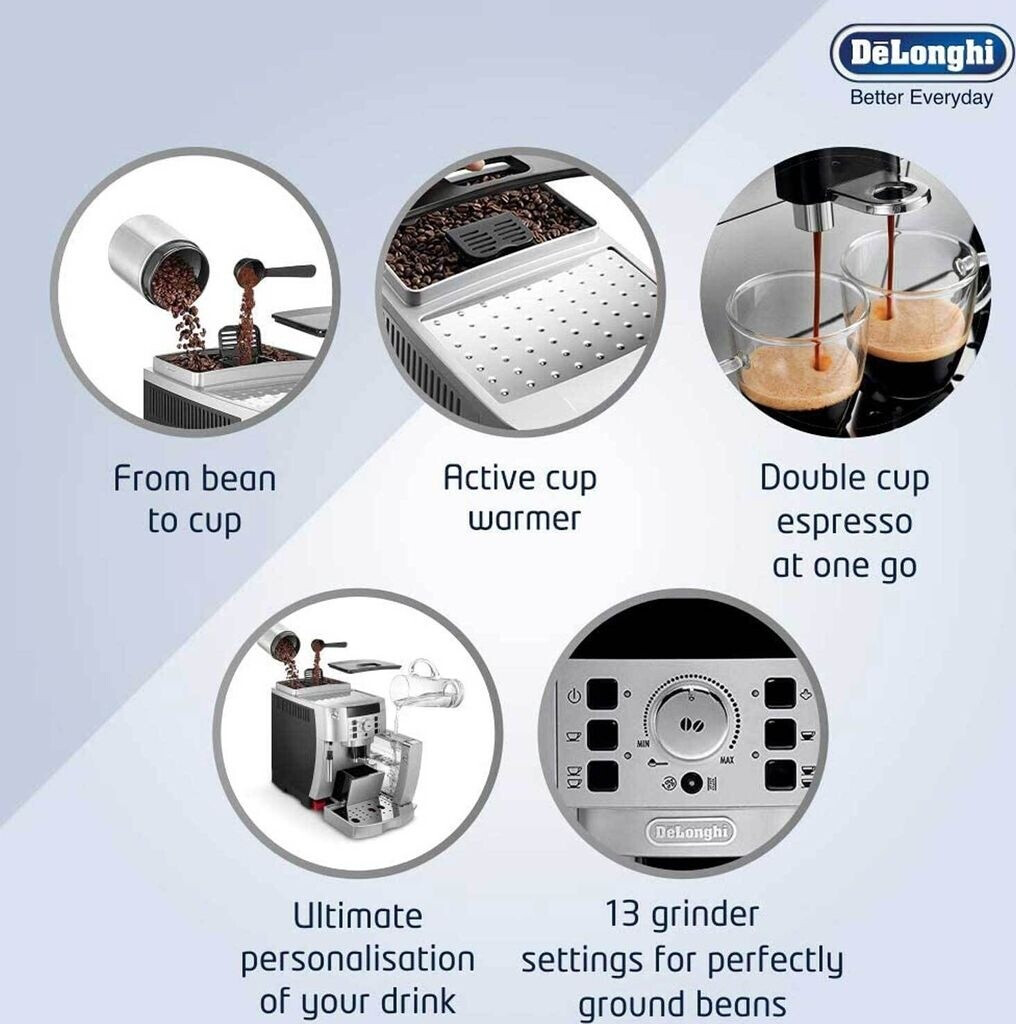 DēLonghi
Better Everyday

From bean to cup

Active cup warmer

Double cup espresso at one go

MIN
MAX

DēLonghi

Ultimate personalisation of your drink

13 grinder settings for perfectly ground beans