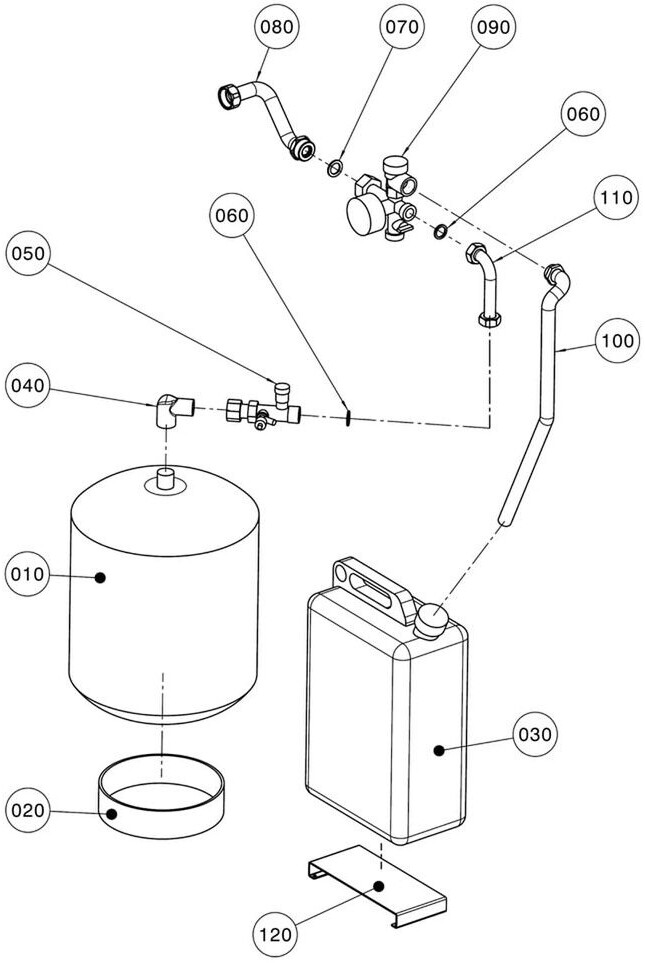 080
070
090
060
110
060
050
100
040
010
030
020
120