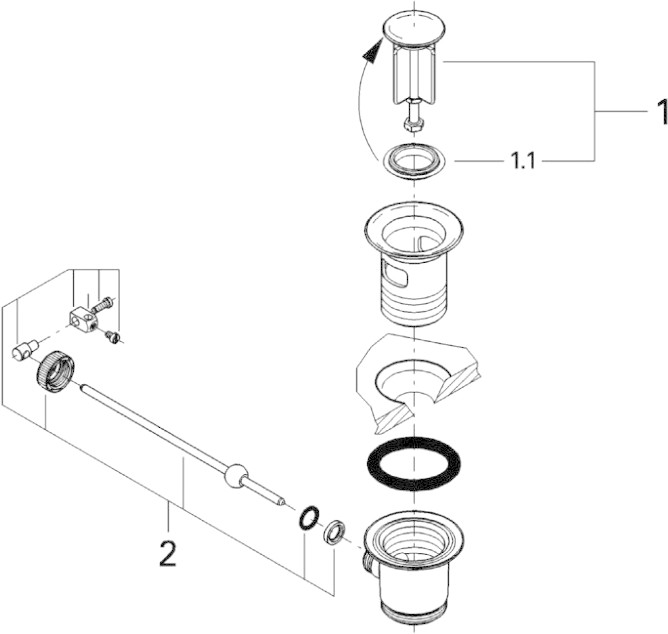 1

1.1

2