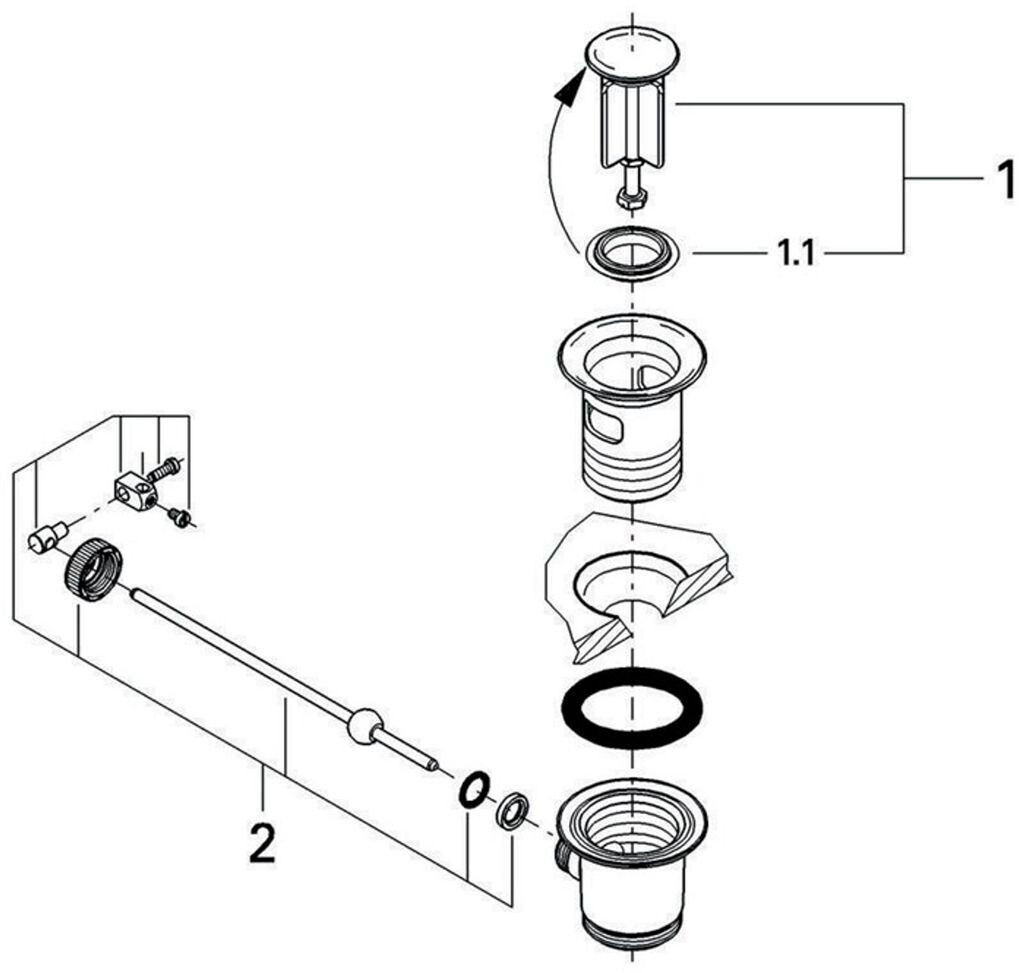 1

1.1

2