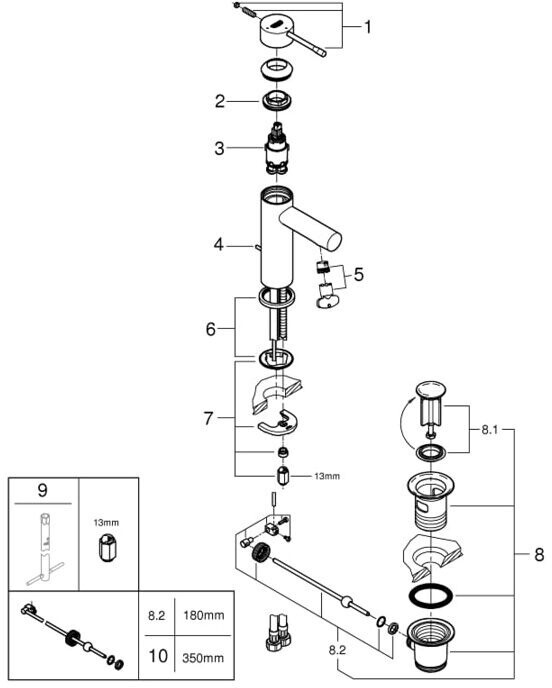 1
2
3
4
5
6
7
13mm
8.1
8
8.2
9
13mm
| 8.2 | 180mm |
|---|---|
| 10 | 350mm |