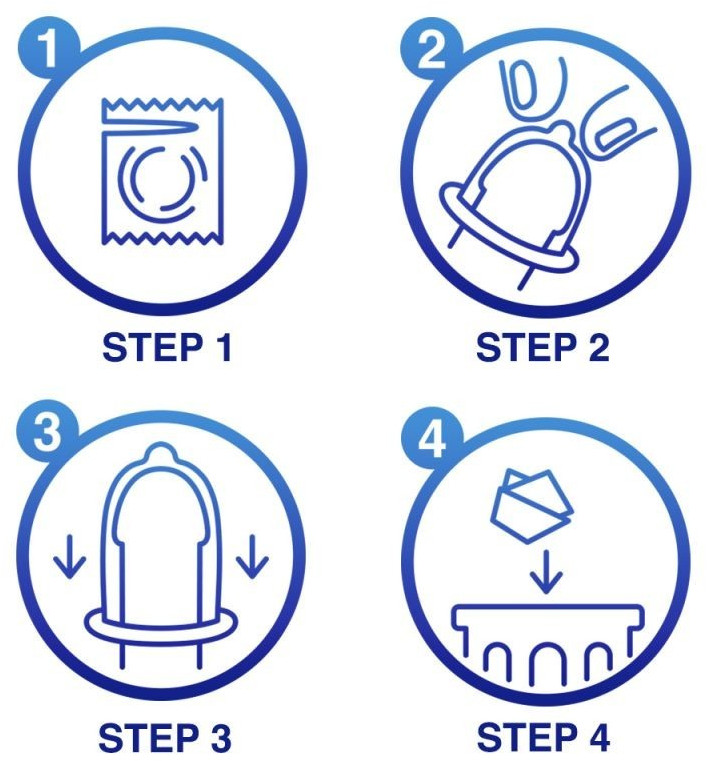 1

STEP 1

2

STEP 2

3

STEP 3

4

STEP 4