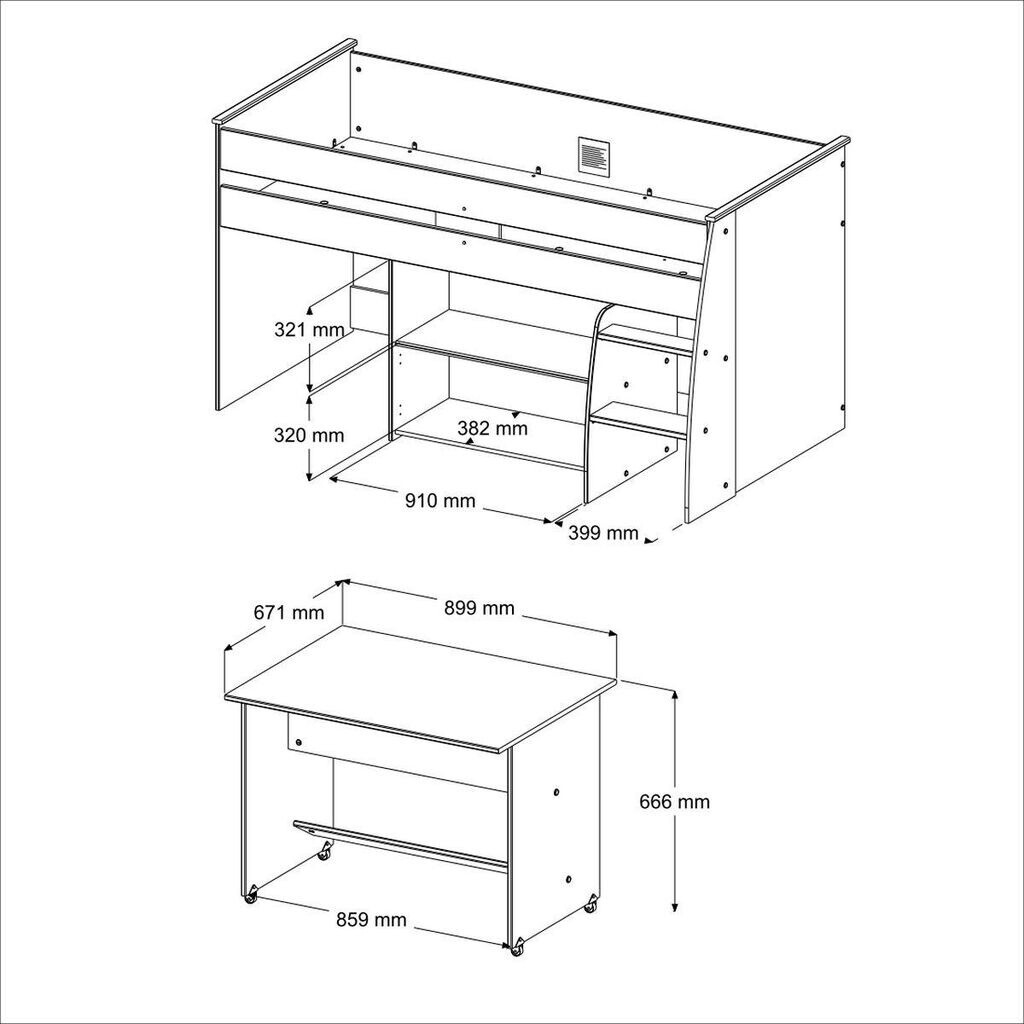 321 mm
320 mm
382 mm
910 mm
399 mm
671 mm
899 mm
666 mm
859 mm