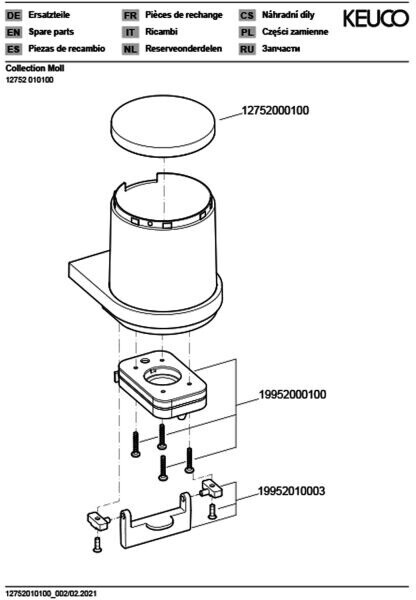 DE Ersatzteile
EN Spare parts
ES Piezas de recambio

FR Pièces de rechange
IT Ricambi
NL Reserveonderdelen

CS Náhradní díly
PL Części zamienne
RU Запчасти

KEUCO

Collection Moll
12752 010100

12752000100

19952000100

19952010003

12752010100_002/02.2021