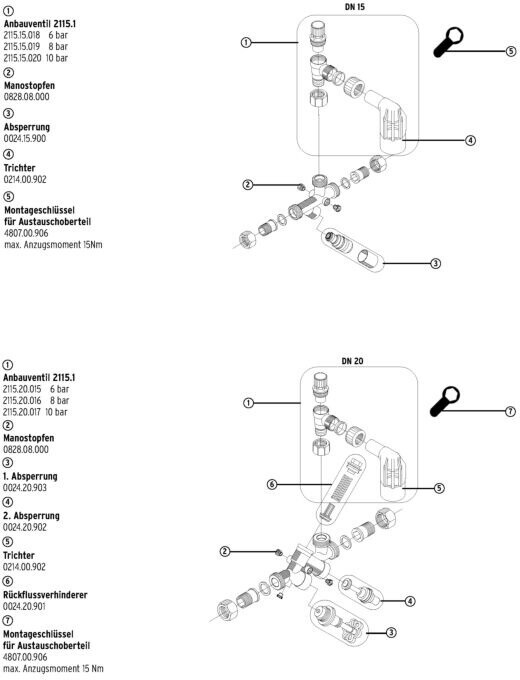 ①
**Anbauventil 2115.1**
2115.15.018 6 bar
2115.15.019 8 bar
2115.15.020 10 bar

②
**Manostopfen**
0828.08.000

③
**Absperrung**
0024.15.900

④
**Trichter**
0214.00.902

⑤
**Montageschlüssel für Austauschoberteil**
4807.00.906
max. Anzugsmoment 15Nm

DN 15

①
⑤
④
②
③

①
**Anbauventil 2115.1**
2115.20.015 6 bar
2115.20.016 8 bar
2115.20.017 10 bar

②
**Manostopfen**
0828.08.000

③
**1. Absperrung**
0024.20.903

④
**2. Absperrung**
0024.20.902

⑤
**Trichter**
0214.00.902

⑥
**Rückflussverhinderer**
0024.20.901

⑦
**Montageschlüssel für Austauschoberteil**
4807.00.906
max. Anzugsmoment 15 Nm

DN 20

①
⑦
⑥
⑤
②
④
③