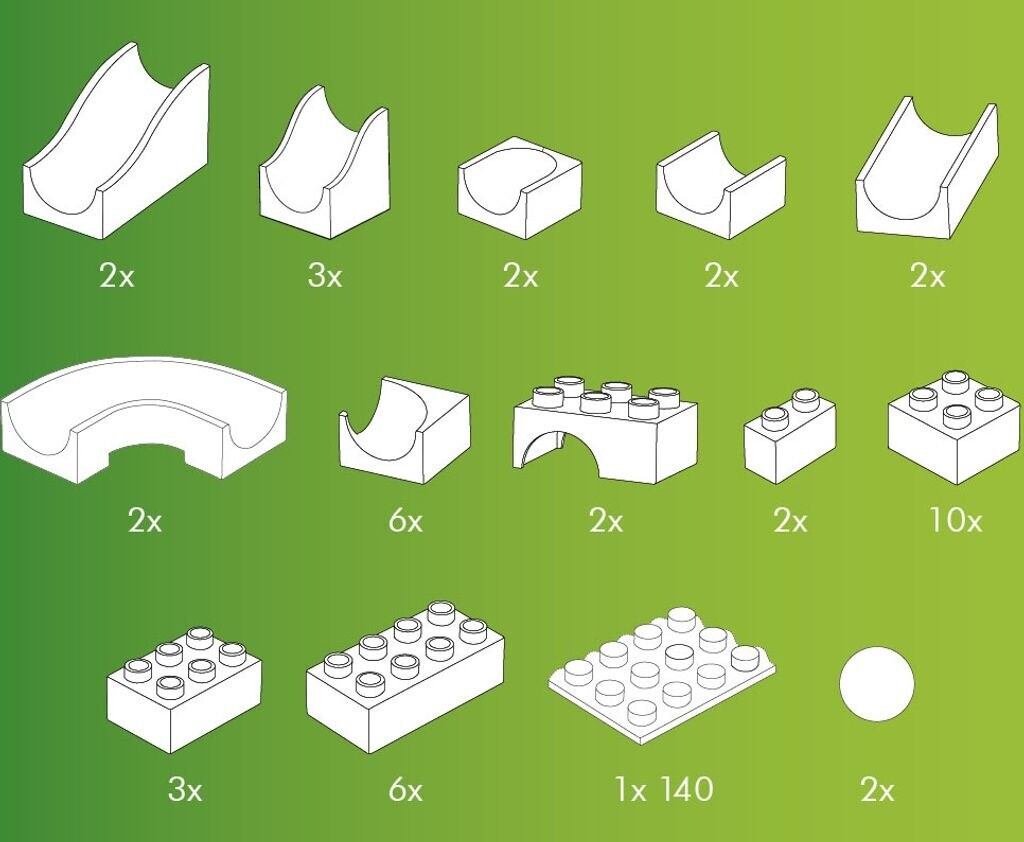 2x 3x 2x 2x 2x

2x 6x 2x 2x 10x

3x 6x 1x 140 2x