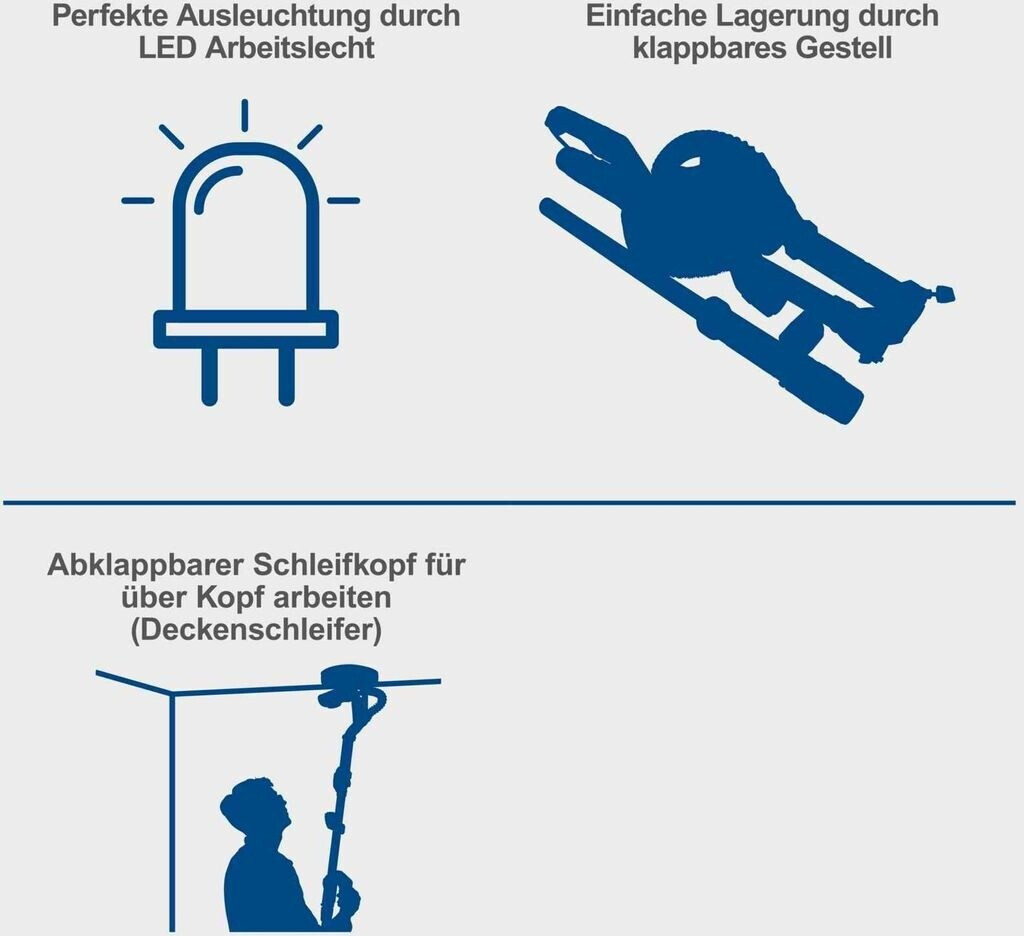 Perfekte Ausleuchtung durch LED Arbeitslecht

Einfache Lagerung durch klappbares Gestell

Abklappbarer Schleifkopf für über Kopf arbeiten (Deckenschleifer)