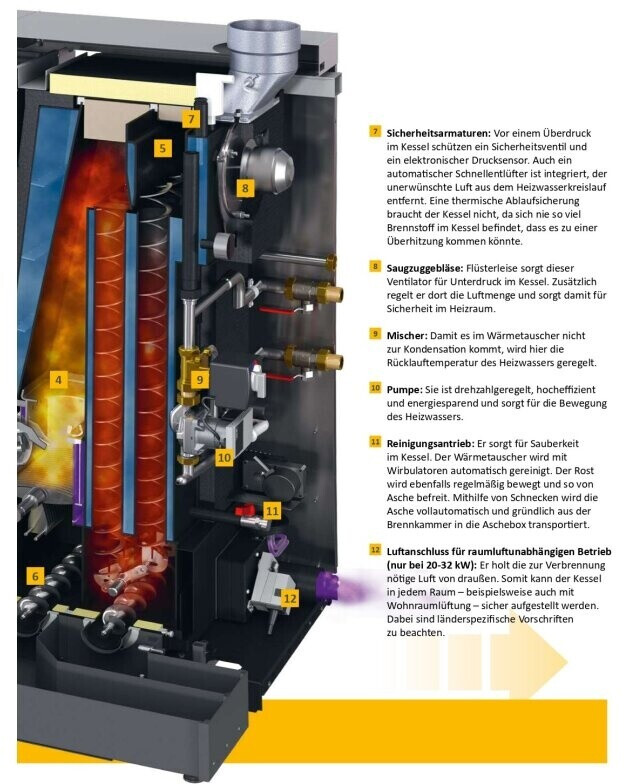 7

5

8

4

9

10

11

6

12

7 **Sicherheitsarmaturen:** Vor einem Überdruck im Kessel schützen ein Sicherheitsventil und ein elektronischer Drucksensor. Auch ein automatischer Schnellentlüfter ist integriert, der unerwünschte Luft aus dem Heizwasserkreislauf entfernt. Eine thermische Ablaufsicherung braucht der Kessel nicht, da sich nie so viel Brennstoff im Kessel befindet, dass es zu einer Überhitzung kommen könnte.

8 **Saugzuggebläse:** Flüsterleise sorgt dieser Ventilator für Unterdruck im Kessel. Zusätzlich regelt er dort die Luftmenge und sorgt damit für Sicherheit im Heizraum.

9 **Mischer:** Damit es im Wärmetauscher nicht zur Kondensation kommt, wird hier die Rücklauftemperatur des Heizwassers geregelt.

10 **Pumpe:** Sie ist drehzahlgeregelt, hocheffizient und energiesparend und sorgt für die Bewegung des Heizwassers.

11 **Reinigungsantrieb:** Er sorgt für Sauberkeit im Kessel. Der Wärmetauscher wird mit Wirbulatoren automatisch gereinigt. Der Rost wird ebenfalls regelmäßig bewegt und so von Asche befreit. Mithilfe von Schnecken wird die Asche vollautomatisch und gründlich aus der Brennkammer in die Aschebox transportiert.

12 **Luftanschluss für raumluftunabhängigen Betrieb (nur bei 20-32 kW):** Er holt die zur Verbrennung nötige Luft von draußen. Somit kann der Kessel in jedem Raum – beispielsweise auch mit Wohnraumlüftung – sicher aufgestellt werden. Dabei sind länderspezifische Vorschriften zu beachten.