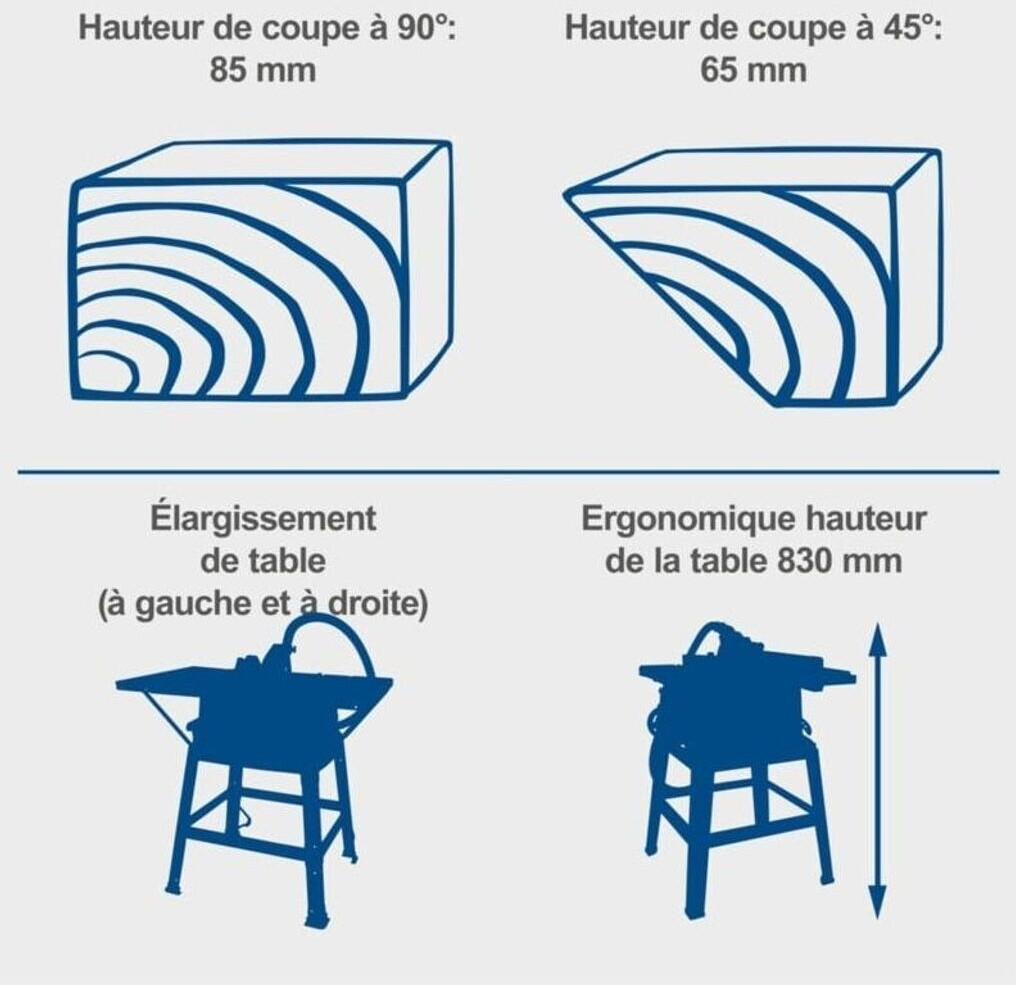 Hauteur de coupe à 90°:
85 mm

Hauteur de coupe à 45°:
65 mm

Élargissement
de table
(à gauche et à droite)

Ergonomique hauteur
de la table 830 mm