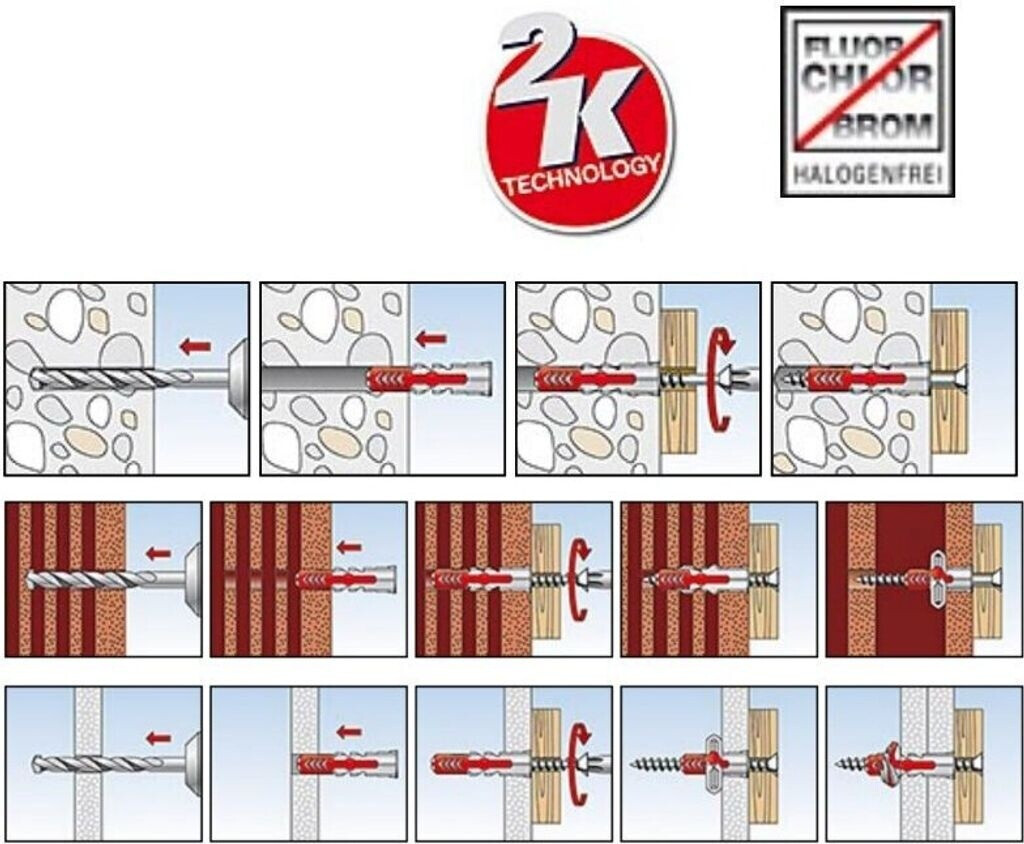 2K TECHNOLOGY

FLUOR CHLOR BROM
HALOGENFREI