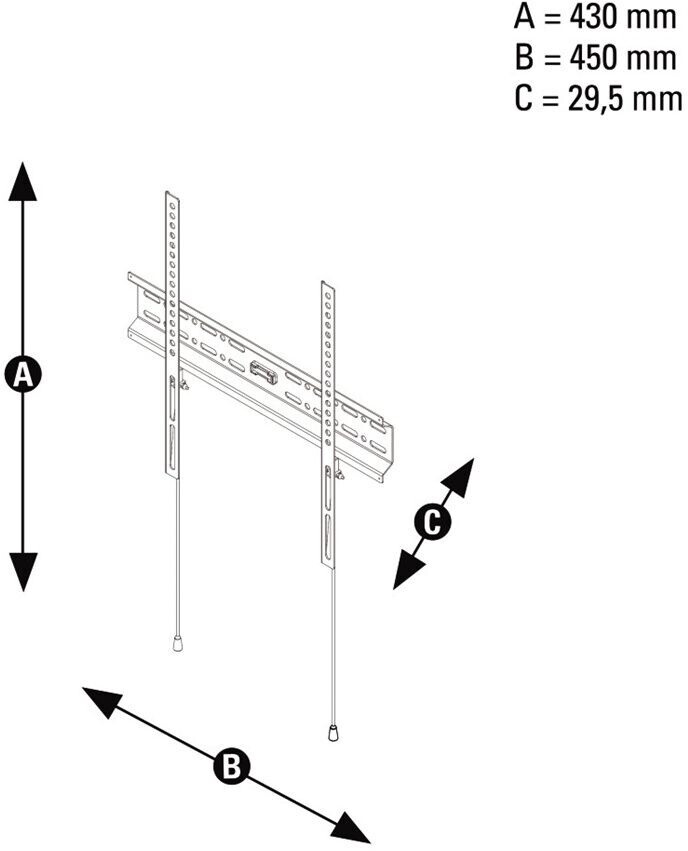 A = 430 mm
B = 450 mm
C = 29,5 mm

A

C

B